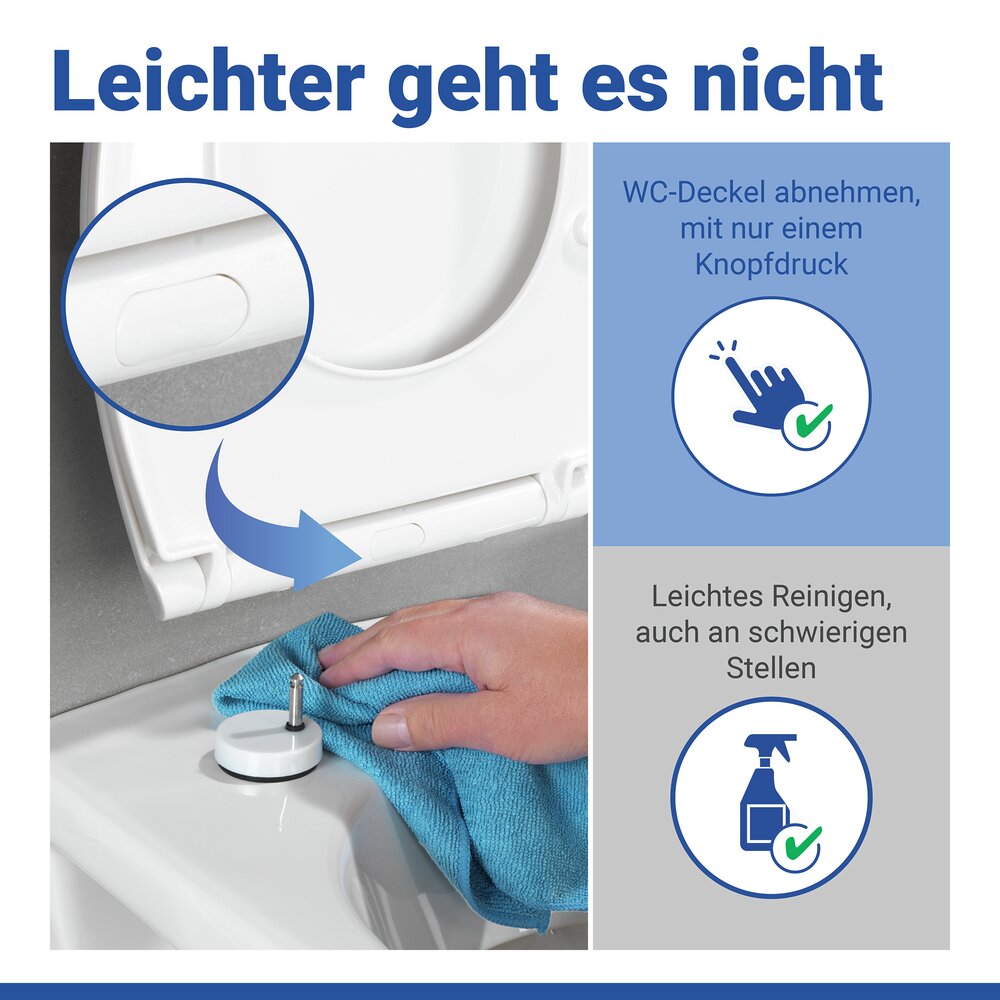 Leichter geht es nicht

WC-Deckel abnehmen, mit nur einem Knopfdruck

Leichtes Reinigen, auch an schwierigen Stellen