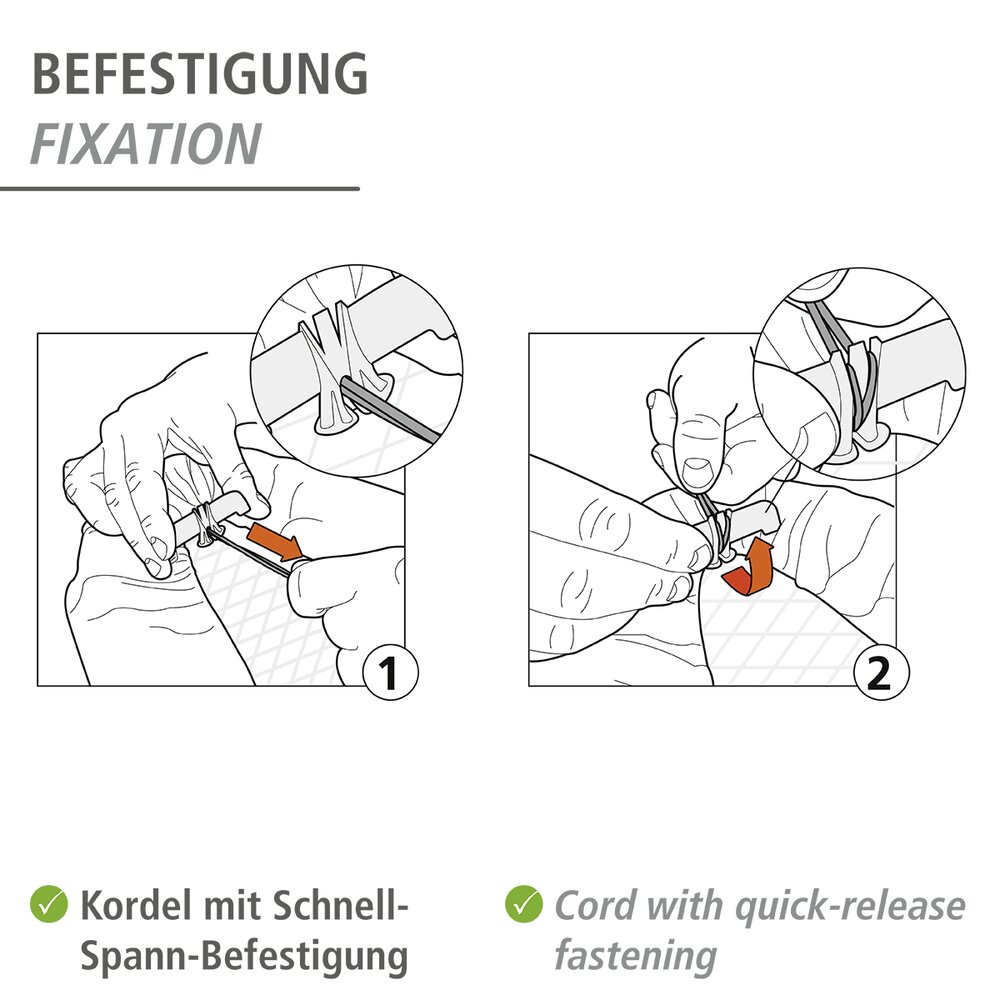 BEFESTIGUNG
FIXATION

1

2

Kordel mit Schnell-Spann-Befestigung

Cord with quick-release fastening