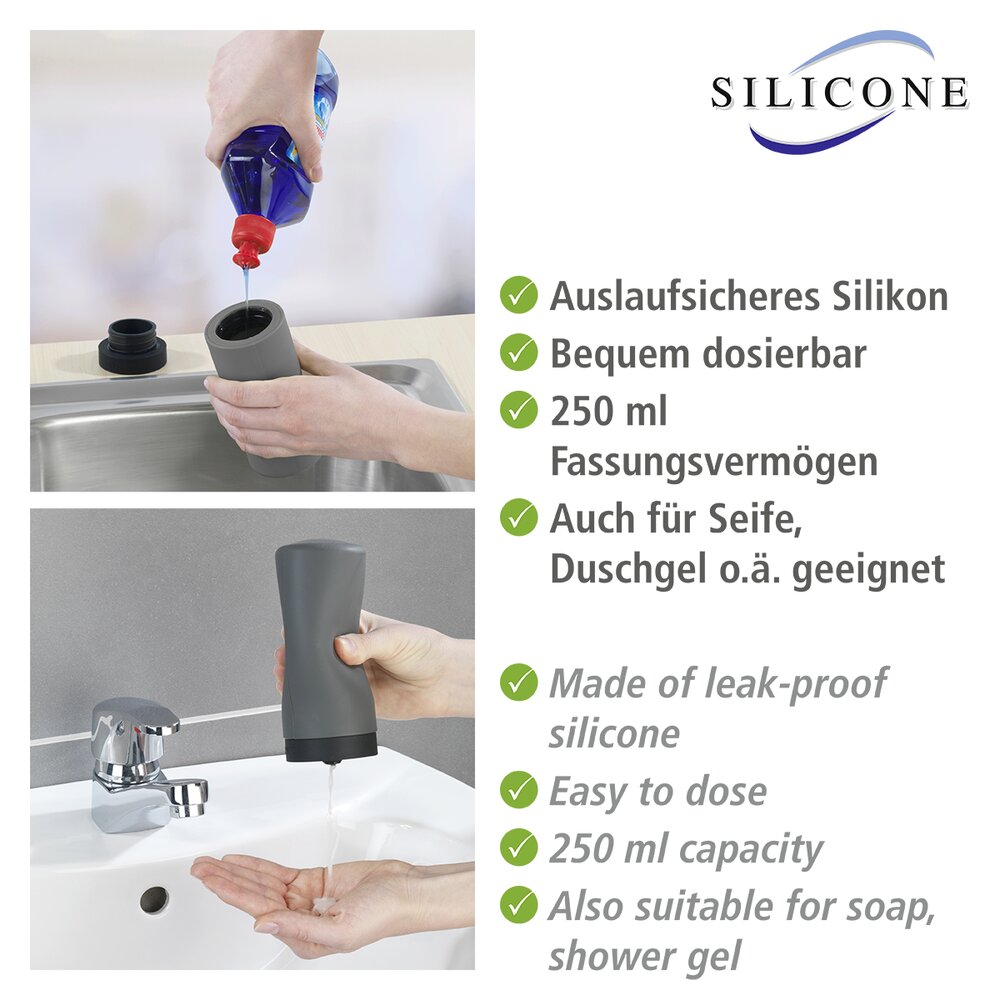 SILICONE

Auslaufsicheres Silikon
Bequem dosierbar
250 ml Fassungsvermögen
Auch für Seife, Duschgel o.ä. geeignet

Made of leak-proof silicone
Easy to dose
250 ml capacity
Also suitable for soap, shower gel