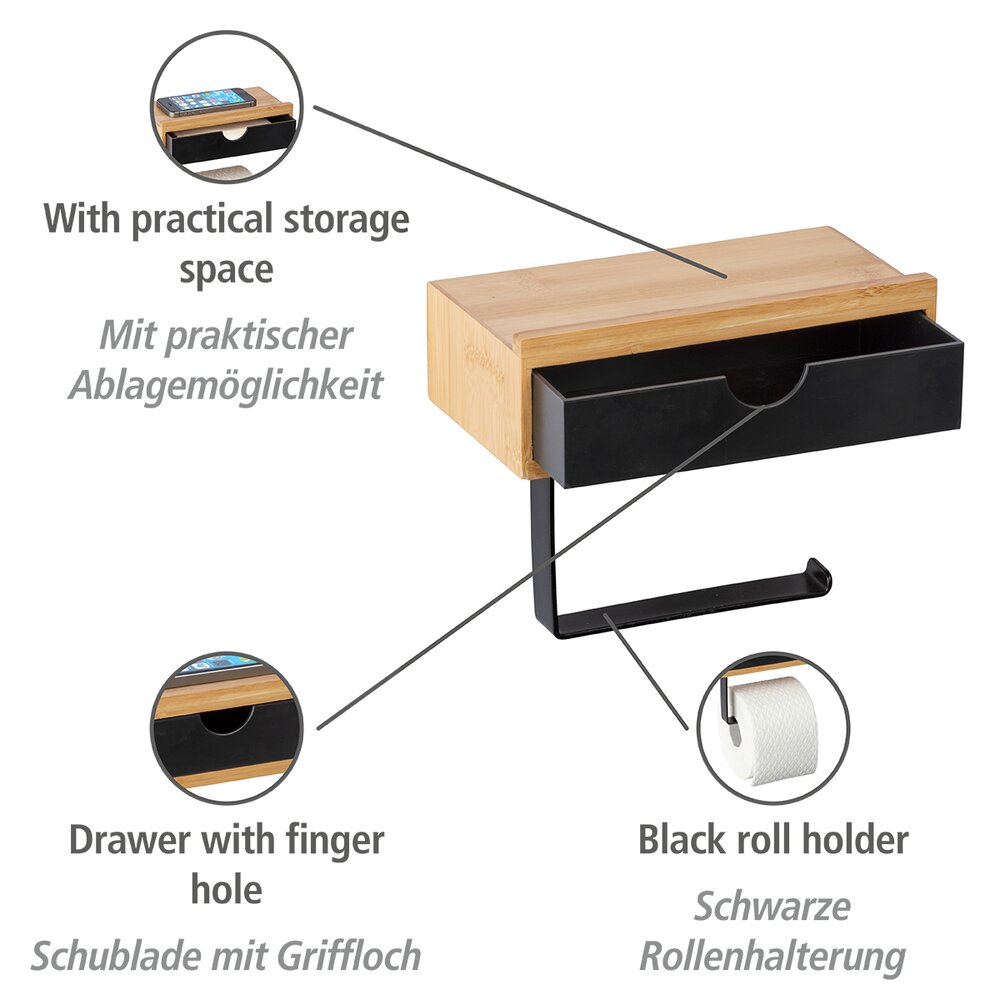 With practical storage space

Mit praktischer Ablagemöglichkeit

Drawer with finger hole

Schublade mit Griffloch

Black roll holder

Schwarze Rollenhalterung