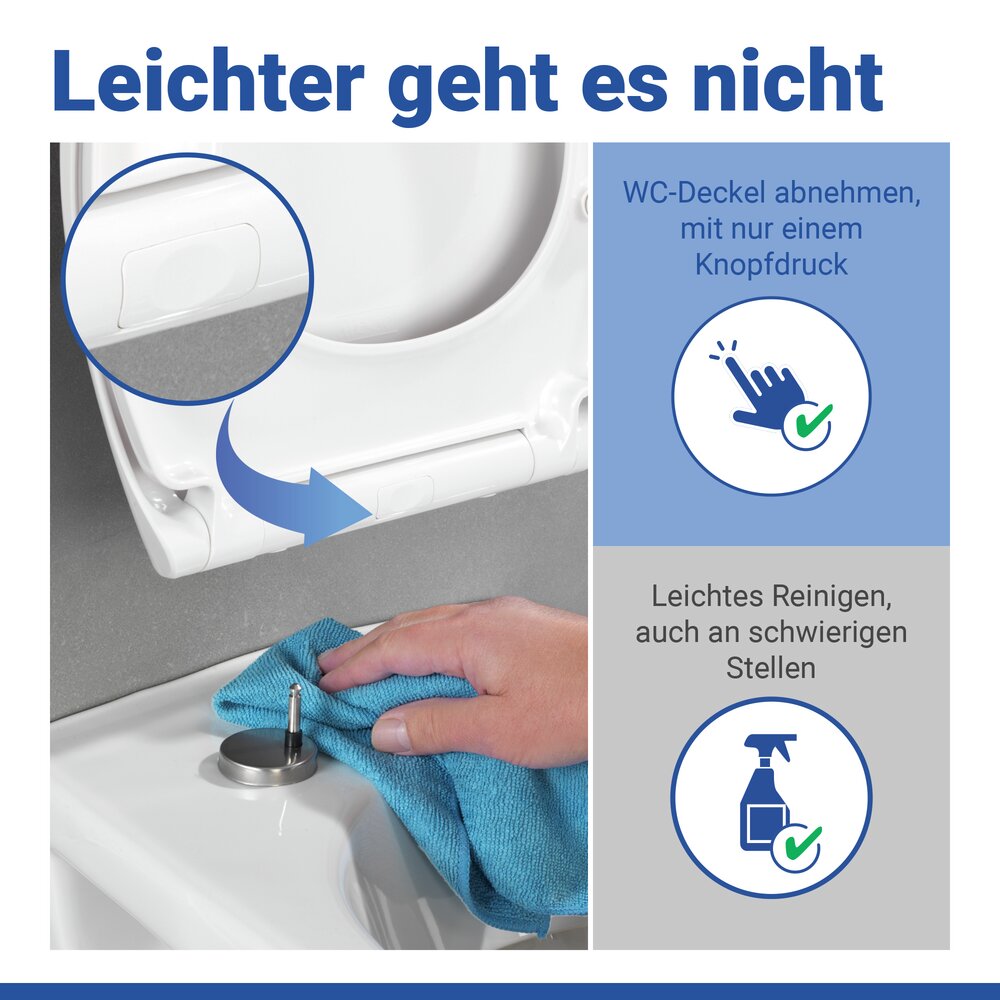 Leichter geht es nicht

WC-Deckel abnehmen, mit nur einem Knopfdruck

Leichtes Reinigen, auch an schwierigen Stellen