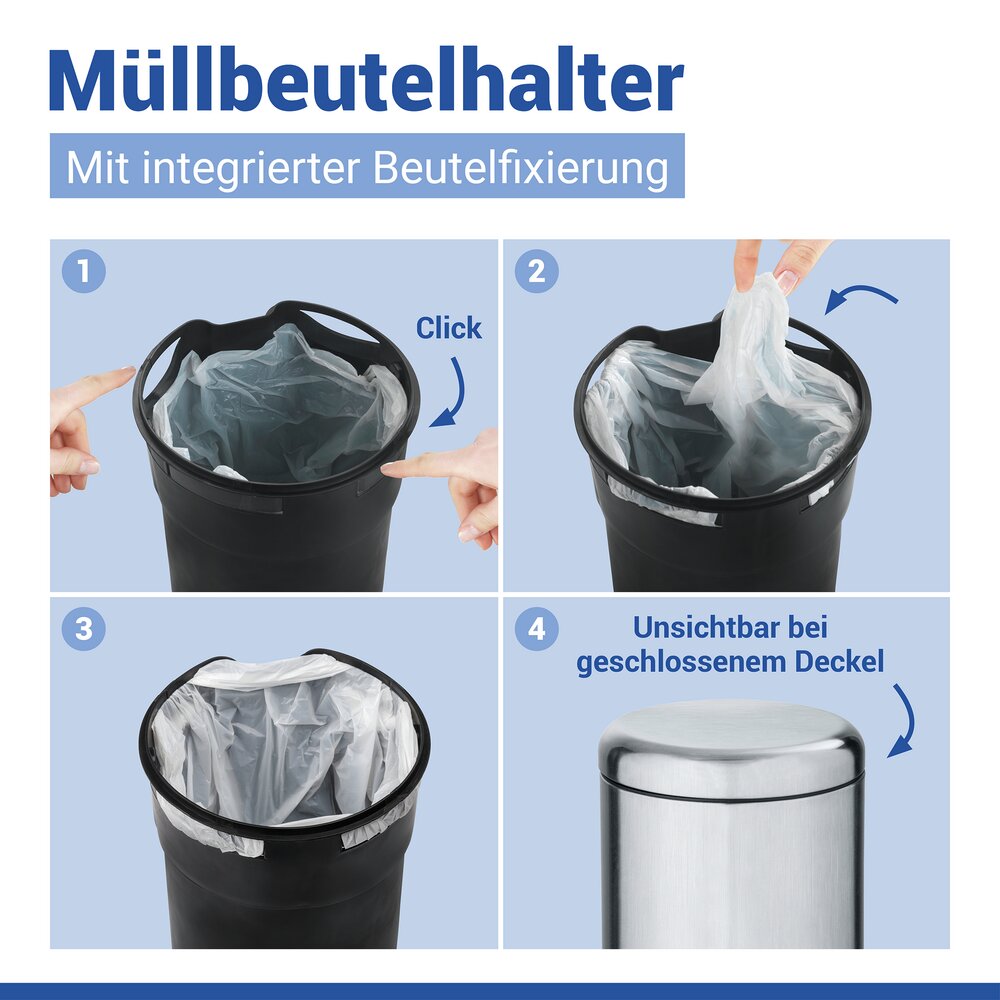 Müllbeutelhalter

Mit integrierter Beutelfixierung

1

Click

2

3

4

Unsichtbar bei geschlossenem Deckel