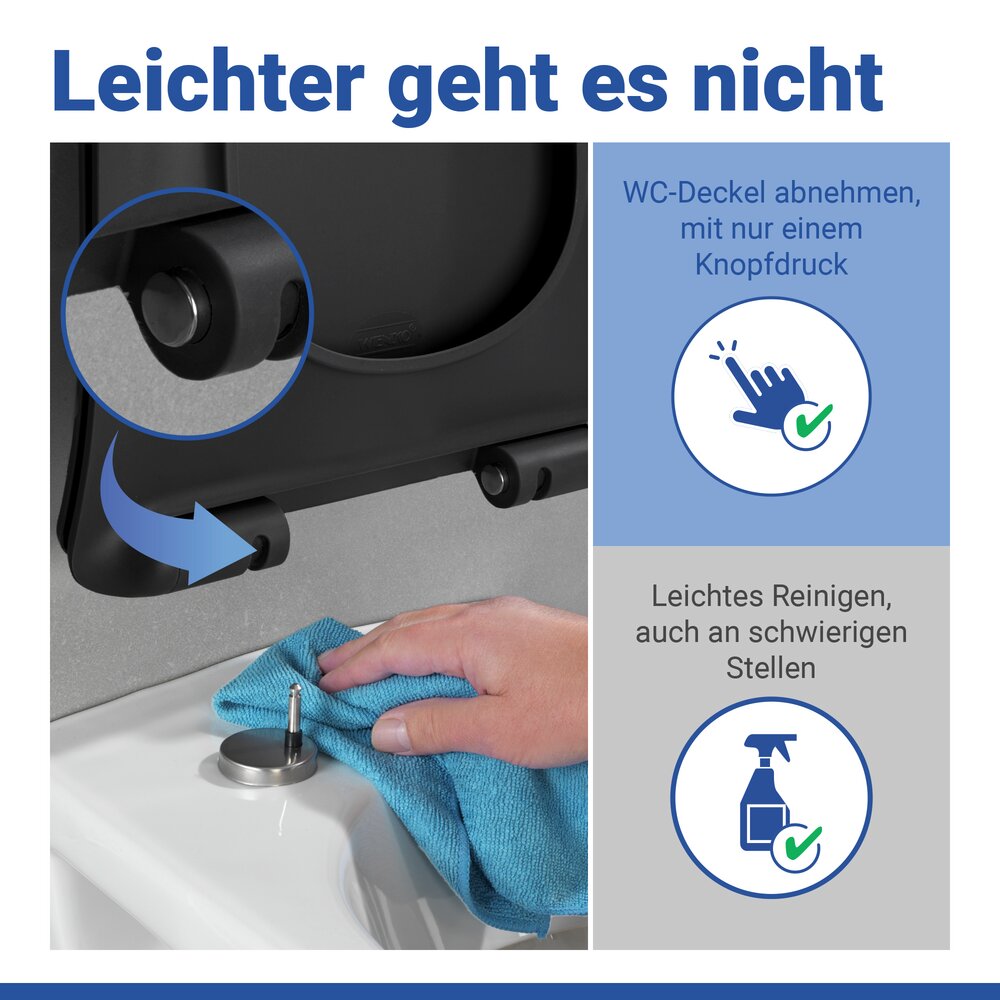 Leichter geht es nicht

WENKO

WC-Deckel abnehmen, mit nur einem Knopfdruck

Leichtes Reinigen, auch an schwierigen Stellen