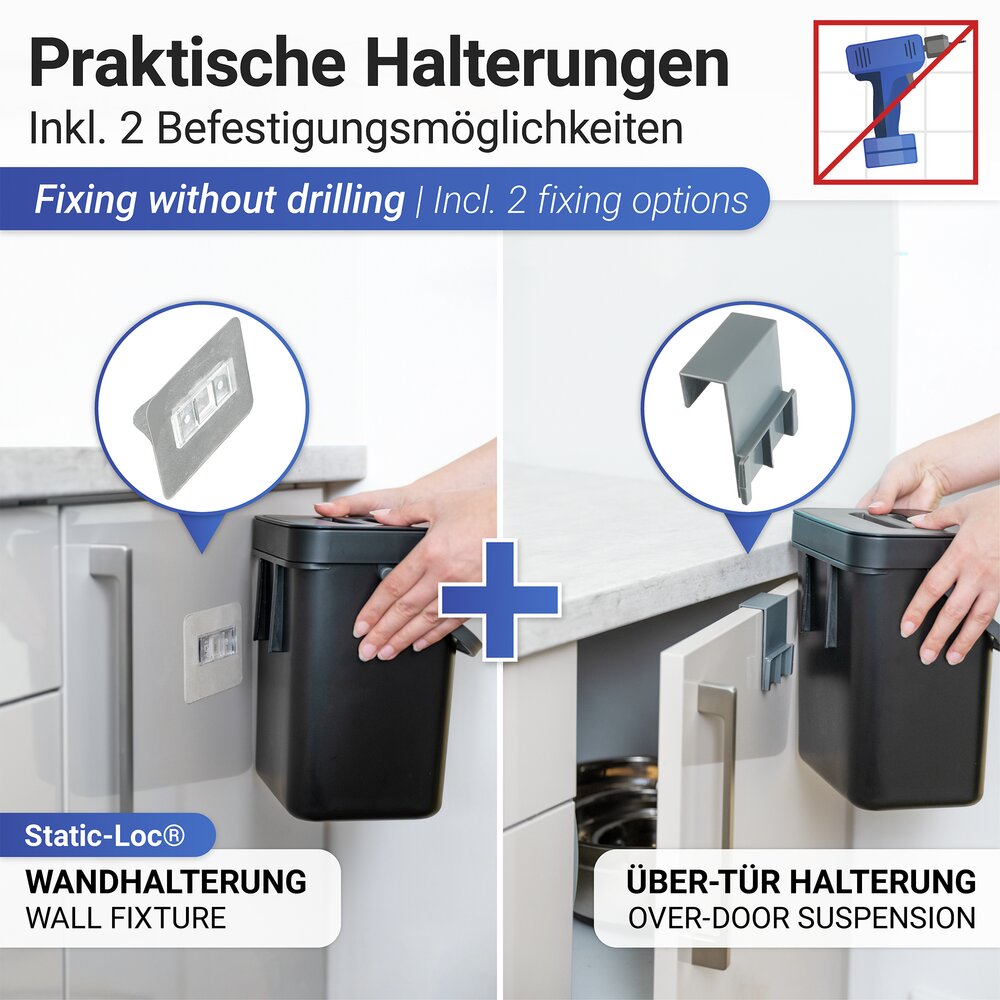 Praktische Halterungen
Inkl. 2 Befestigungsmöglichkeiten

Fixing without drilling | Incl. 2 fixing options

Static-Loc®
WANDHALTERUNG
WALL FIXTURE

ÜBER-TÜR HALTERUNG
OVER-DOOR SUSPENSION