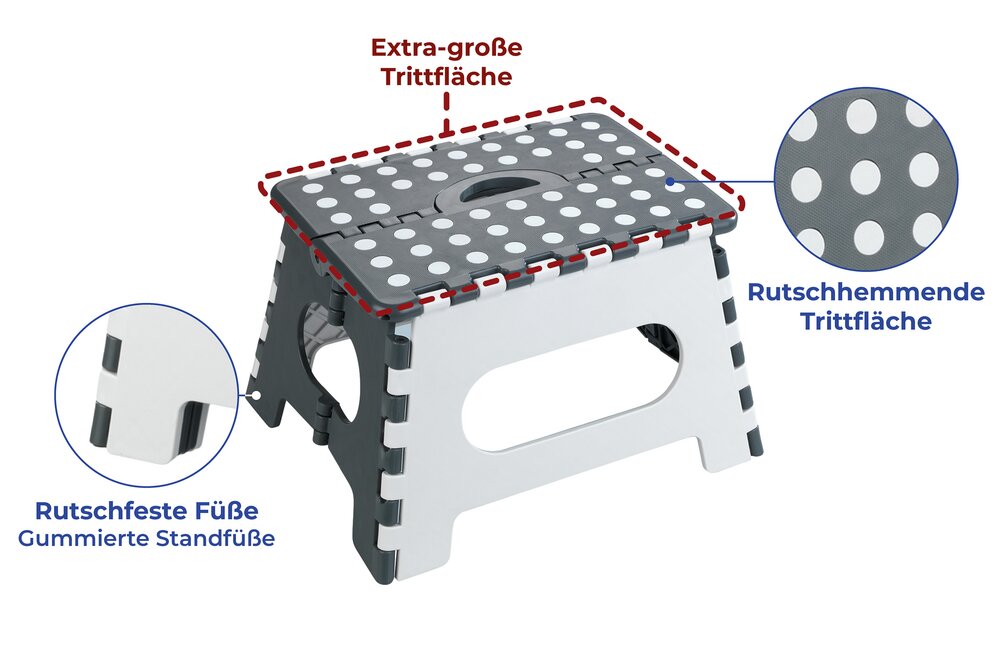 Extra-große
Trittfläche

Rutschhemmende
Trittfläche

Rutschfeste Füße
Gummierte Standfüße