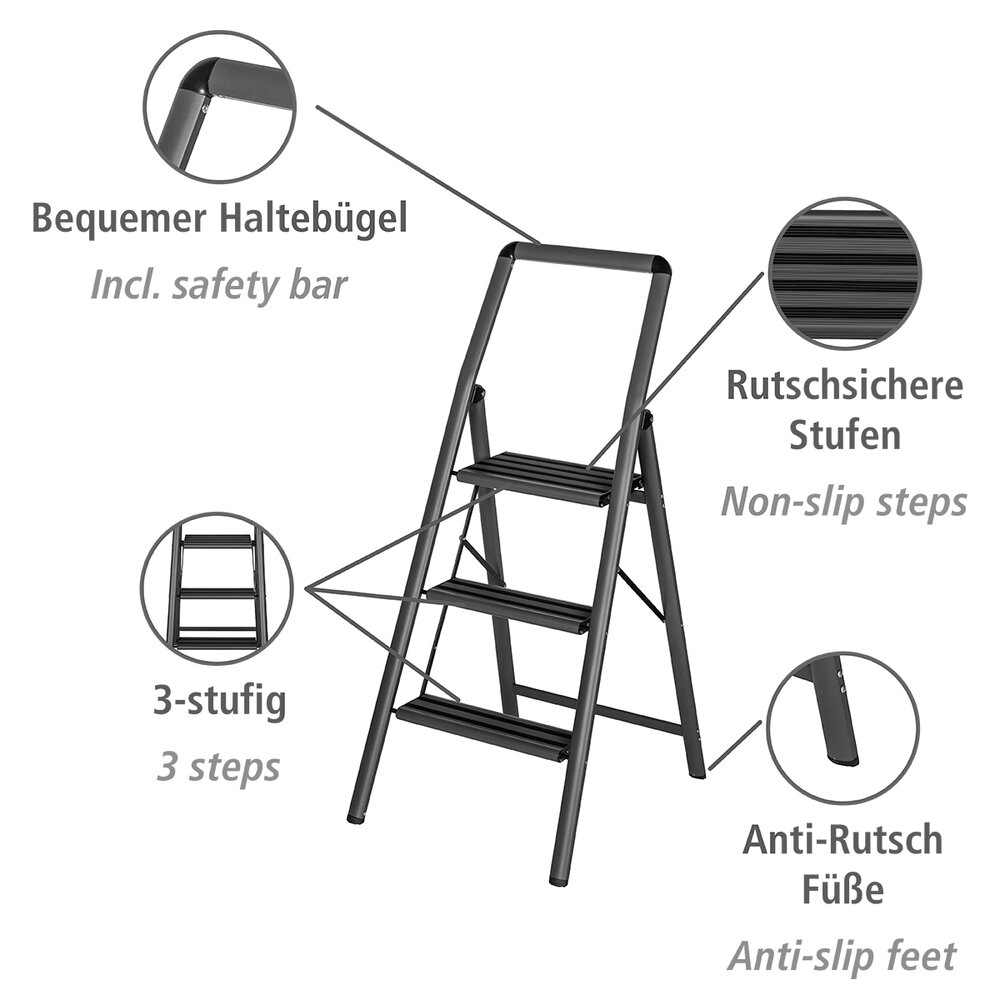 Bequemer Haltebügel
Incl. safety bar

Rutschsichere Stufen
Non-slip steps

3-stufig
3 steps

Anti-Rutsch Füße
Anti-slip feet