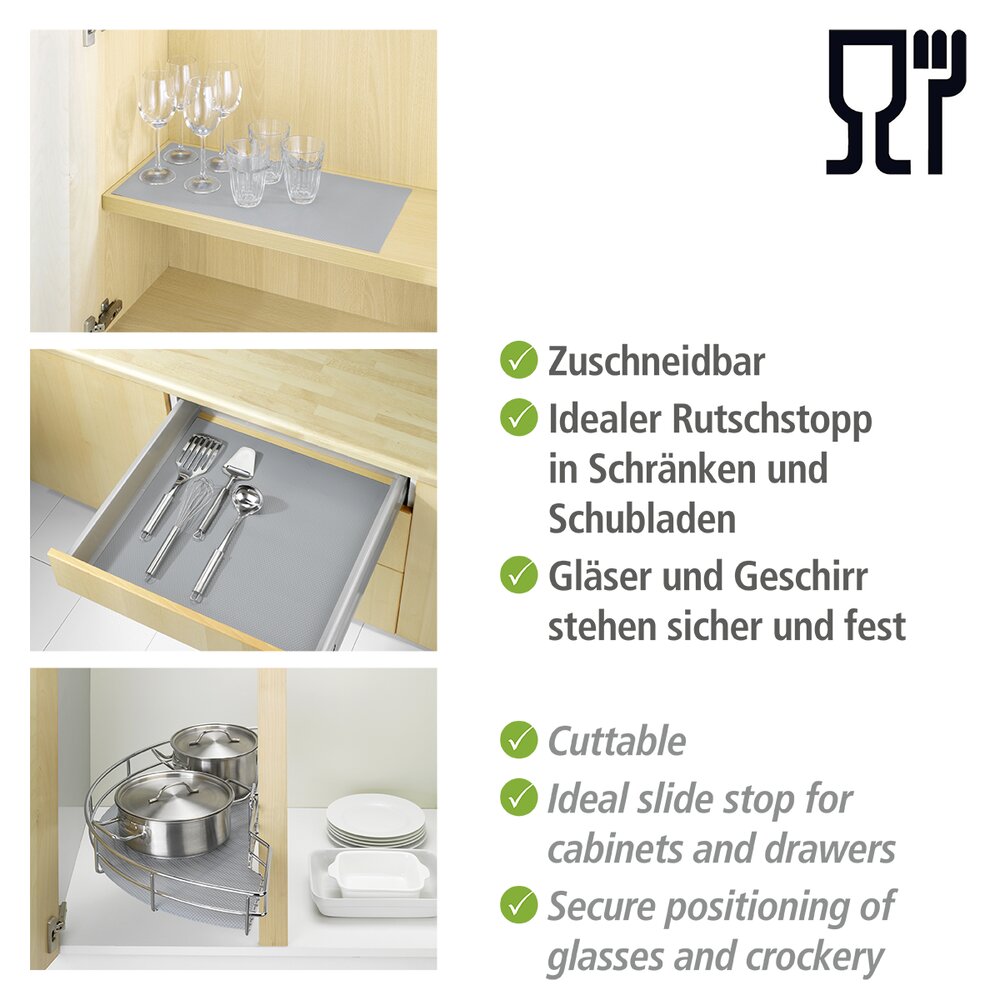 Zuschneidbar

Idealer Rutschstopp in Schränken und Schubladen

Gläser und Geschirr stehen sicher und fest

Cuttable

Ideal slide stop for cabinets and drawers

Secure positioning of glasses and crockery