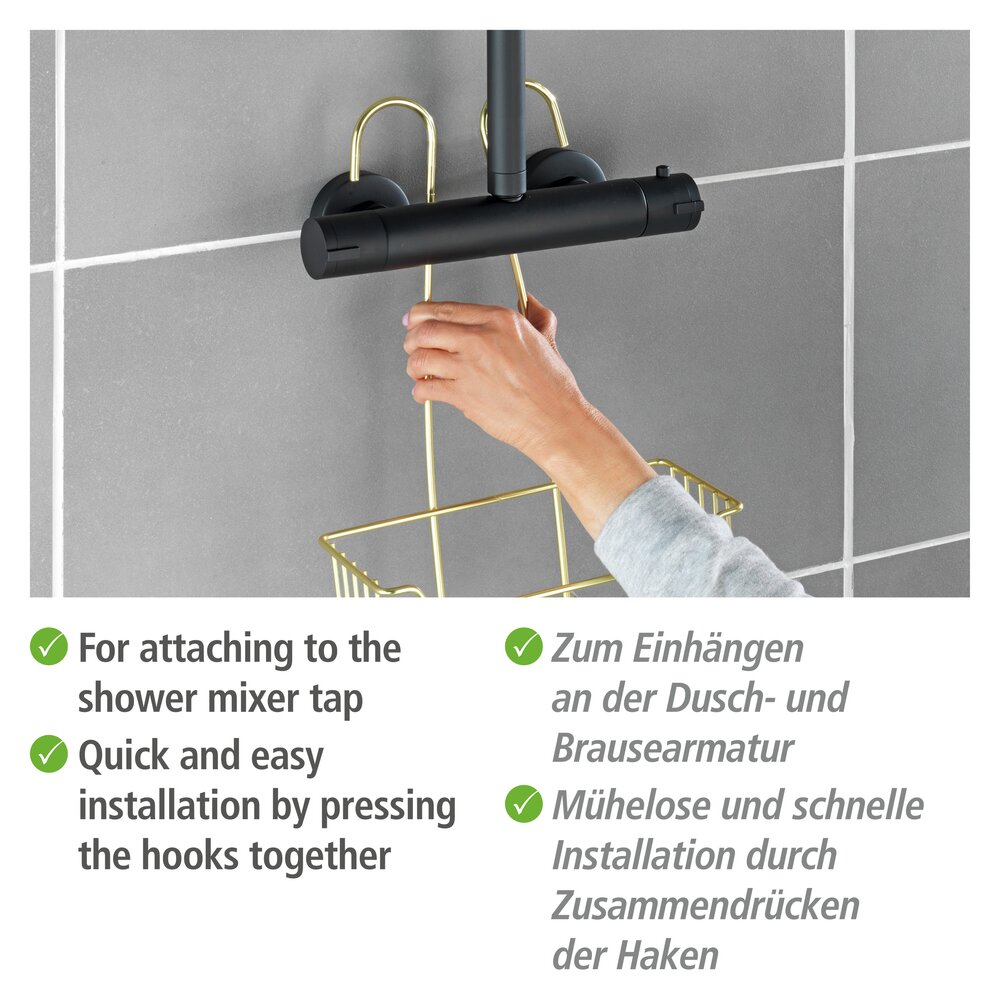 For attaching to the shower mixer tap

Quick and easy installation by pressing the hooks together

Zum Einhängen an der Dusch- und Brausearmatur

Mühelose und schnelle Installation durch Zusammendrücken der Haken