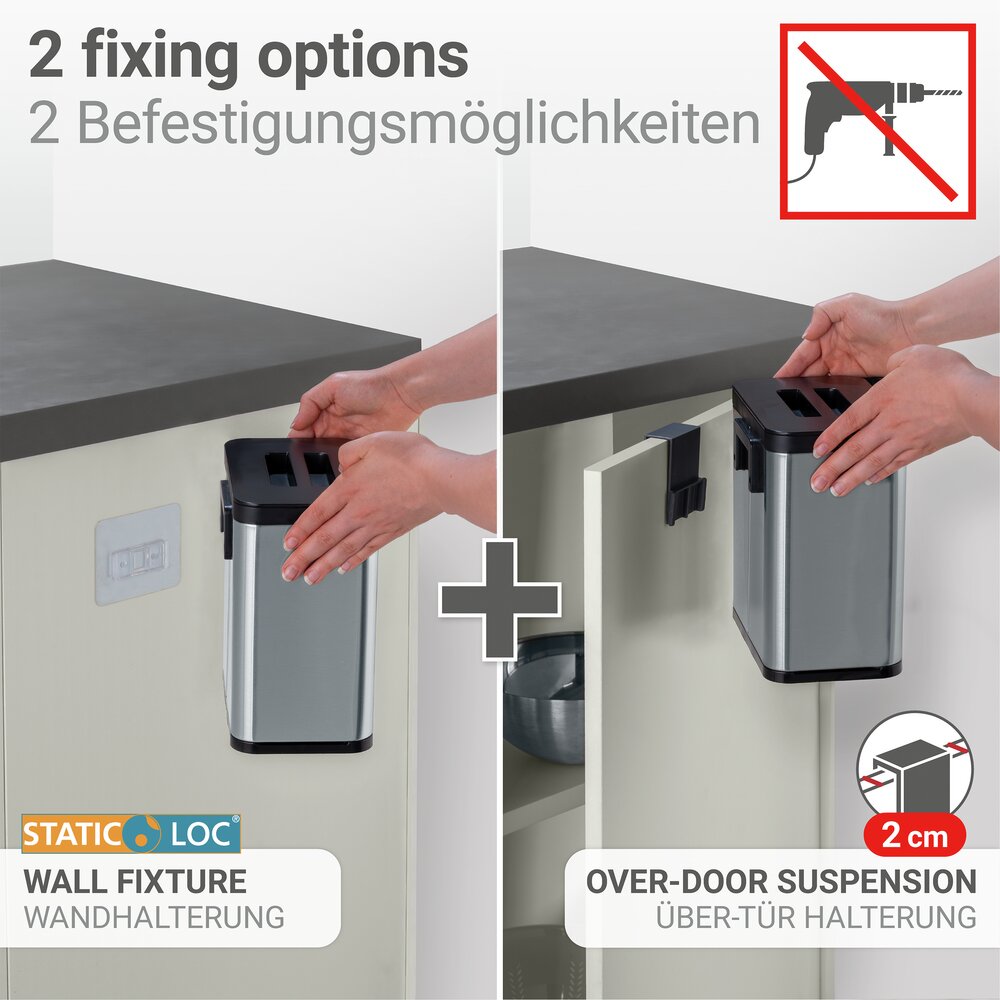 2 fixing options
2 Befestigungsmöglichkeiten

STATIC LOC®

WALL FIXTURE
WANDHALTERUNG

2 cm

OVER-DOOR SUSPENSION
ÜBER-TÜR HALTERUNG