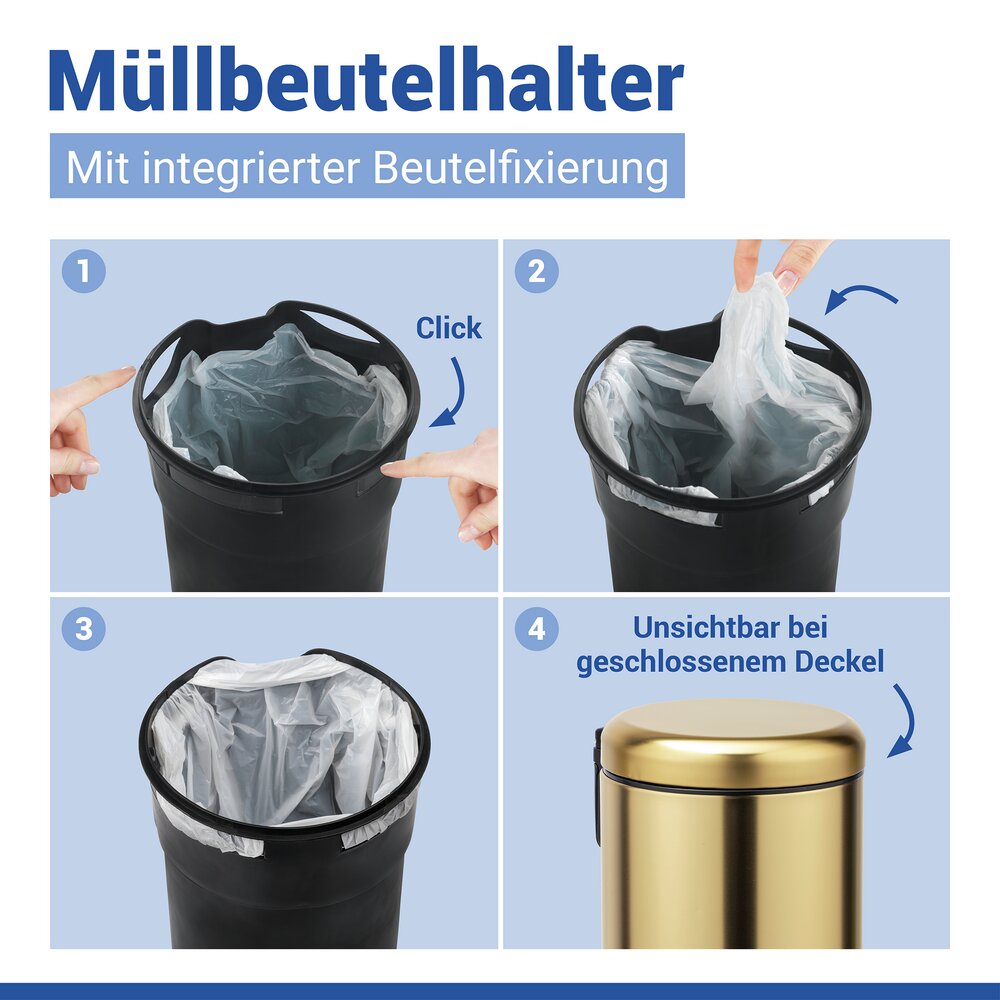 Müllbeutelhalter

Mit integrierter Beutelfixierung

1

Click

2

3

4

Unsichtbar bei geschlossenem Deckel