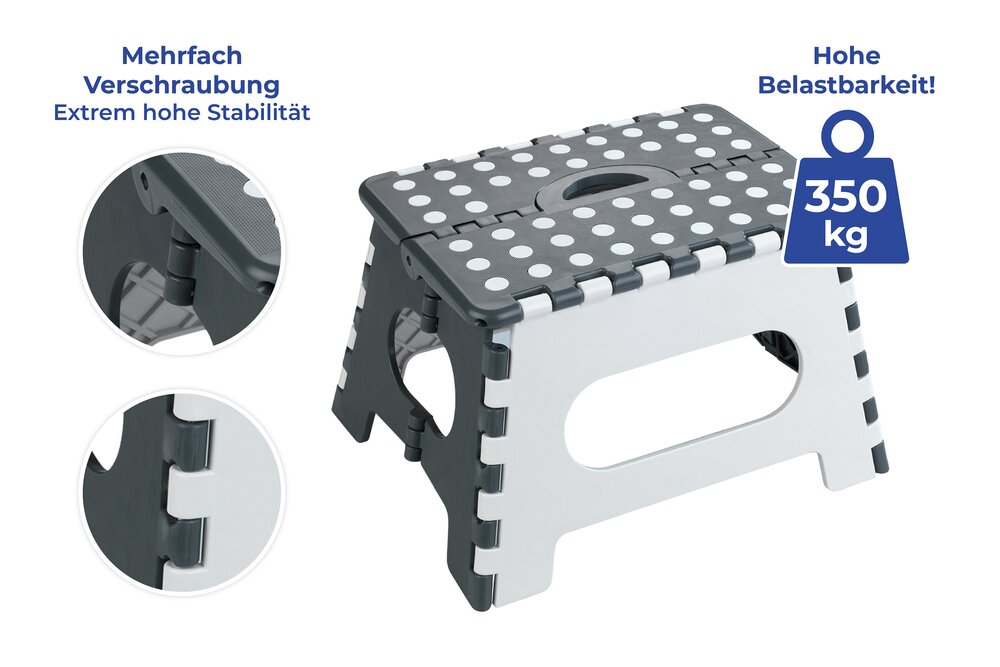 Mehrfach Verschraubung
Extrem hohe Stabilität

Hohe Belastbarkeit!

350 kg