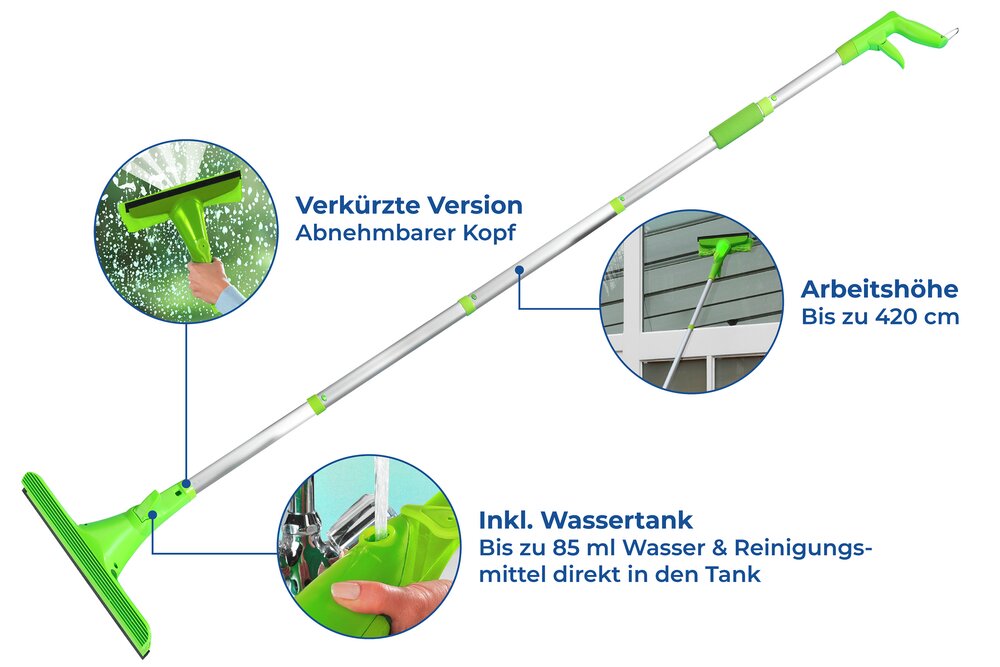 Verkürzte Version
Abnehmbarer Kopf

Arbeitshöhe
Bis zu 420 cm

Inkl. Wassertank
Bis zu 85 ml Wasser & Reinigungsmittel direkt in den Tank