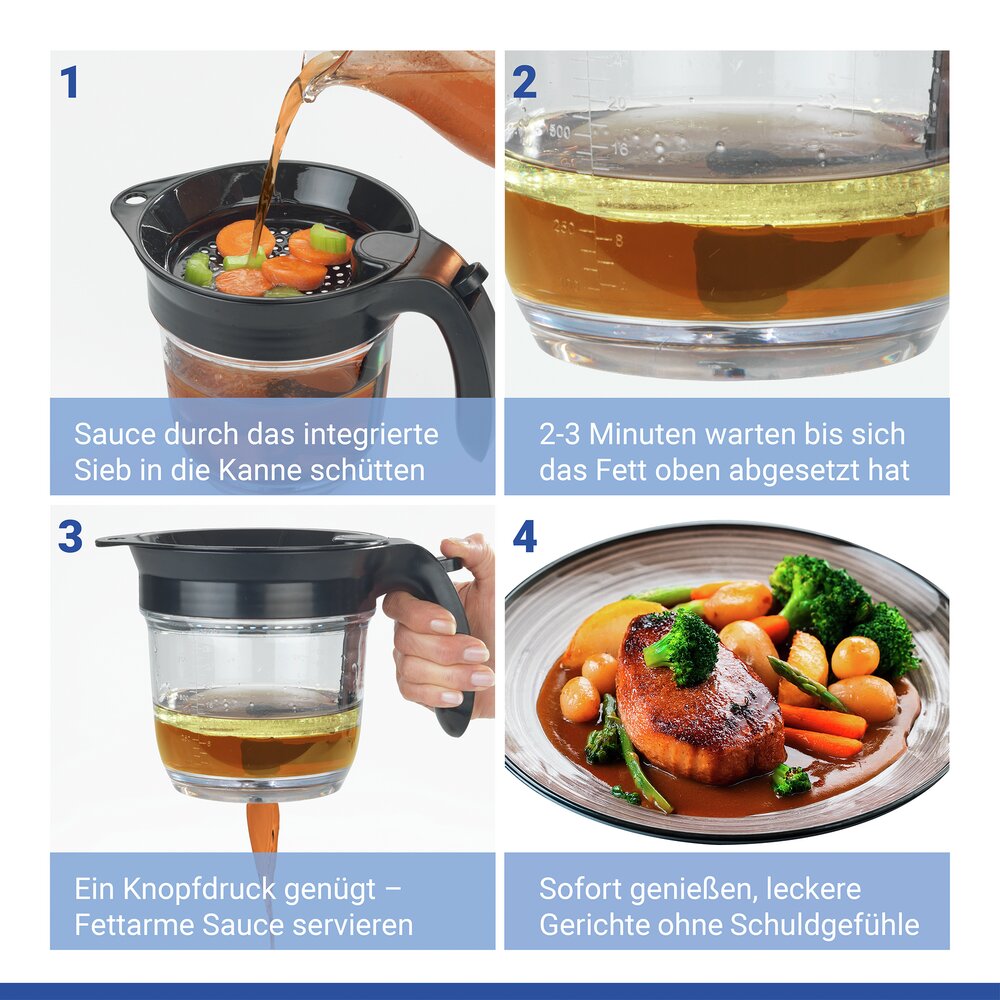 1

Sauce durch das integrierte Sieb in die Kanne schütten

2

500 16 250 8

2-3 Minuten warten bis sich das Fett oben abgesetzt hat

3

Ein Knopfdruck genügt – Fettarme Sauce servieren

4

Sofort genießen, leckere Gerichte ohne Schuldgefühle