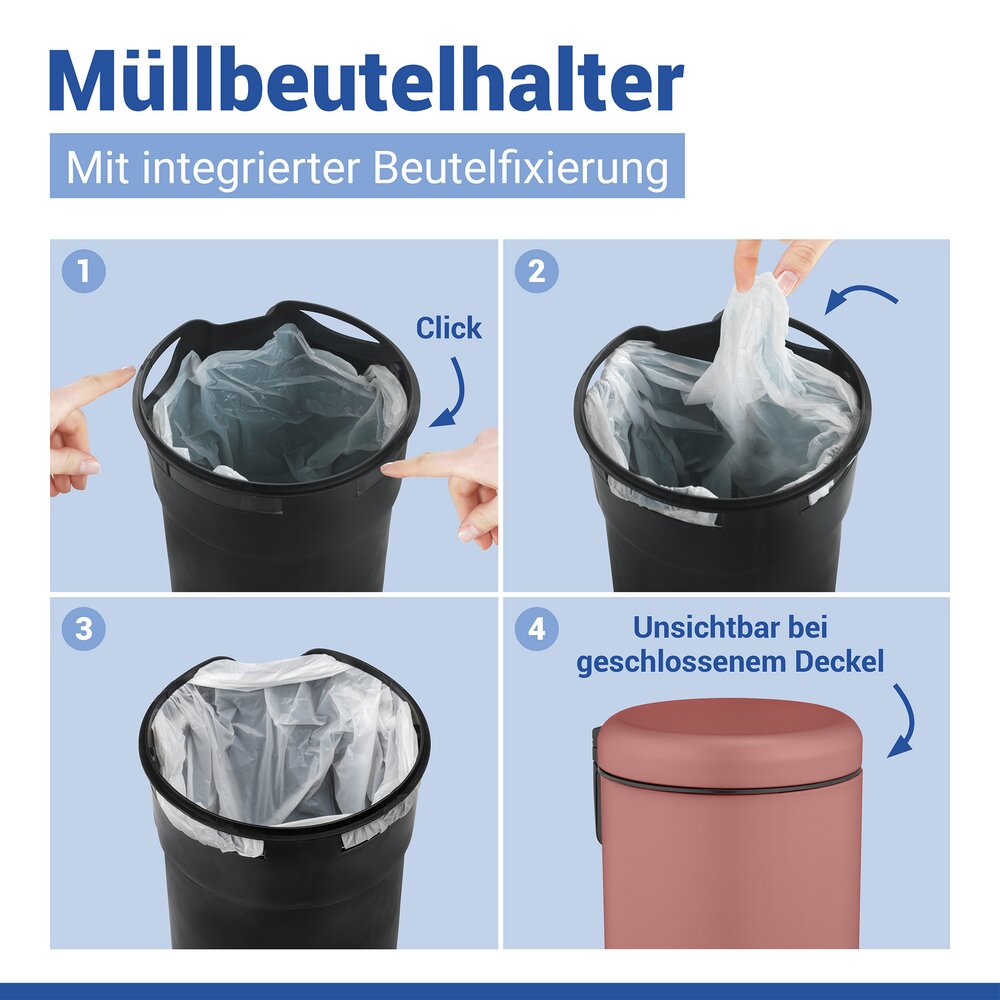 Müllbeutelhalter

Mit integrierter Beutelfixierung

1

Click

2

3

4

Unsichtbar bei geschlossenem Deckel