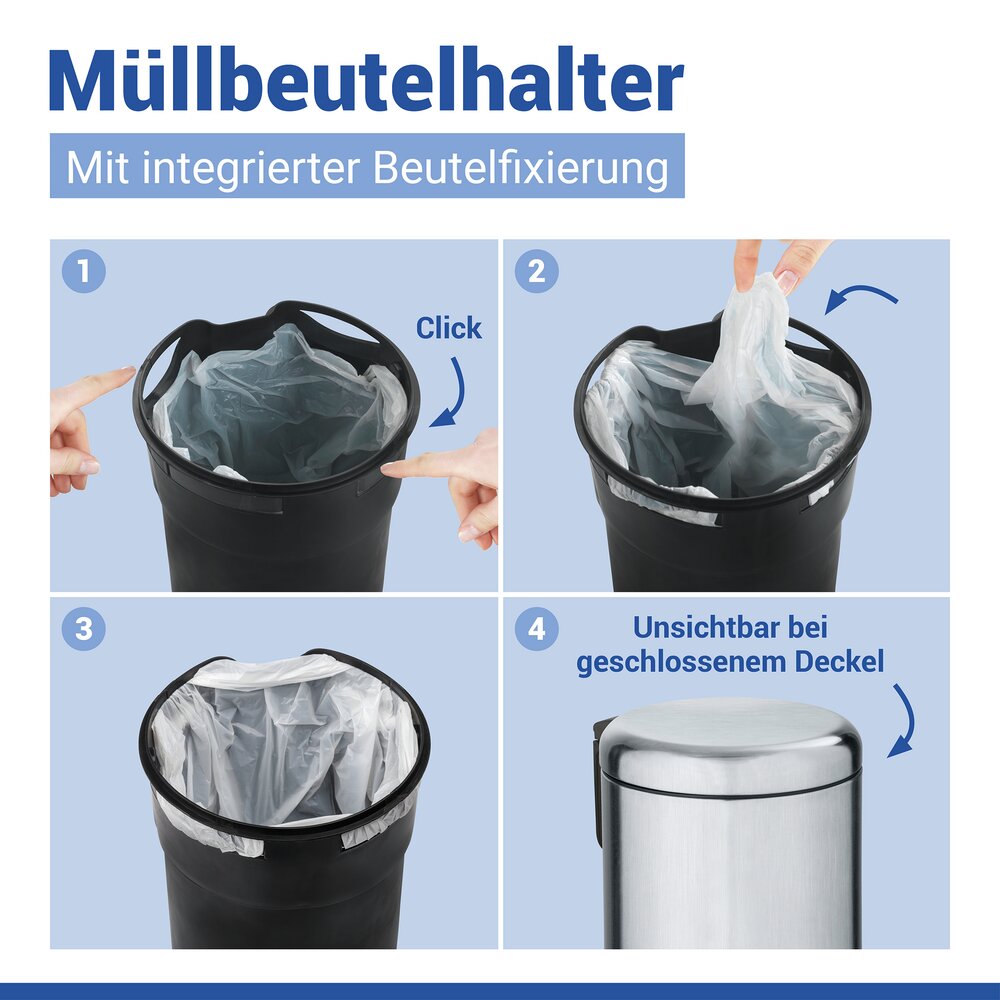 Müllbeutelhalter

Mit integrierter Beutelfixierung

1

Click

2

3

4

Unsichtbar bei geschlossenem Deckel