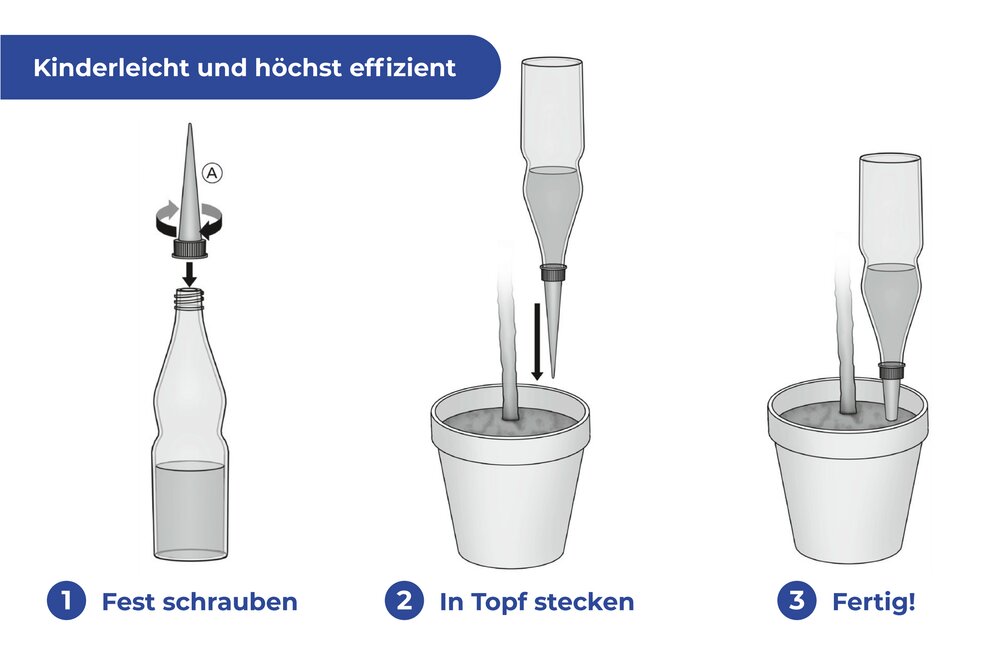 Kinderleicht und höchst effizient

A

1 Fest schrauben

2 In Topf stecken

3 Fertig!