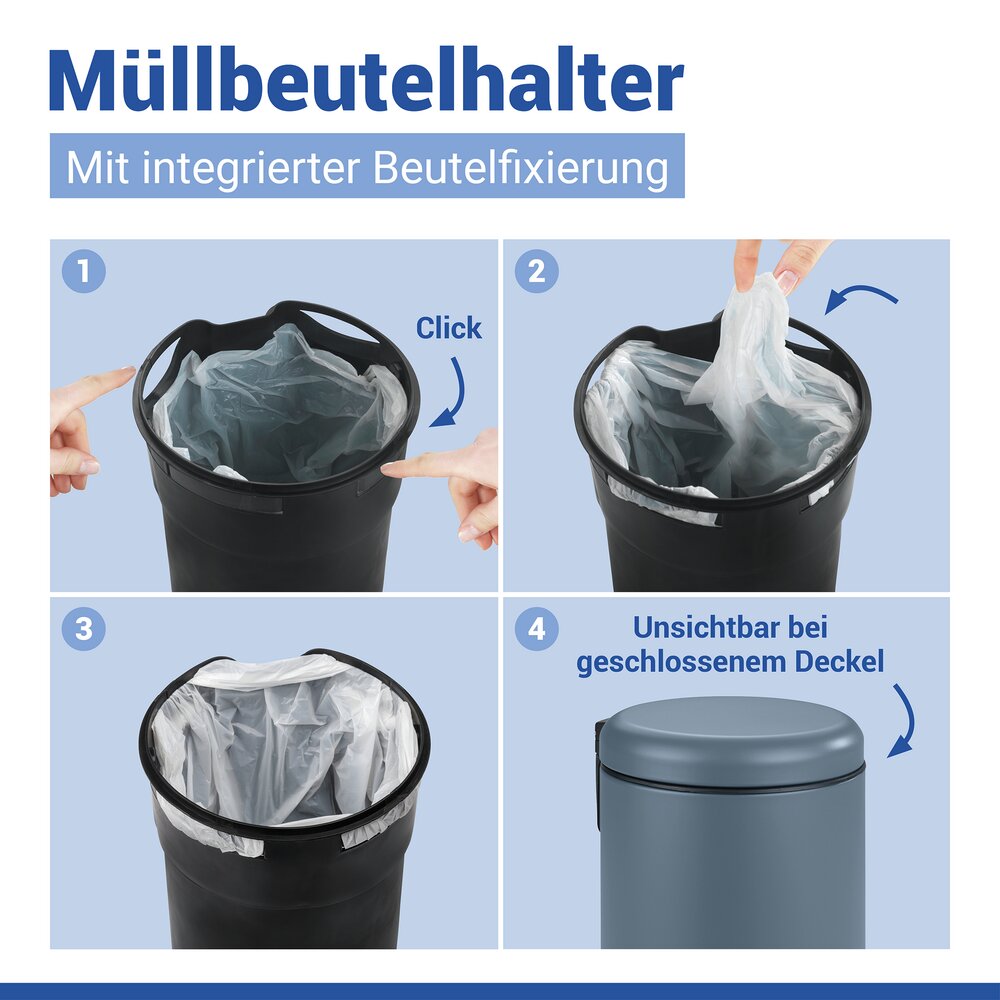 Müllbeutelhalter

Mit integrierter Beutelfixierung

1

Click

2

3

4

Unsichtbar bei geschlossenem Deckel