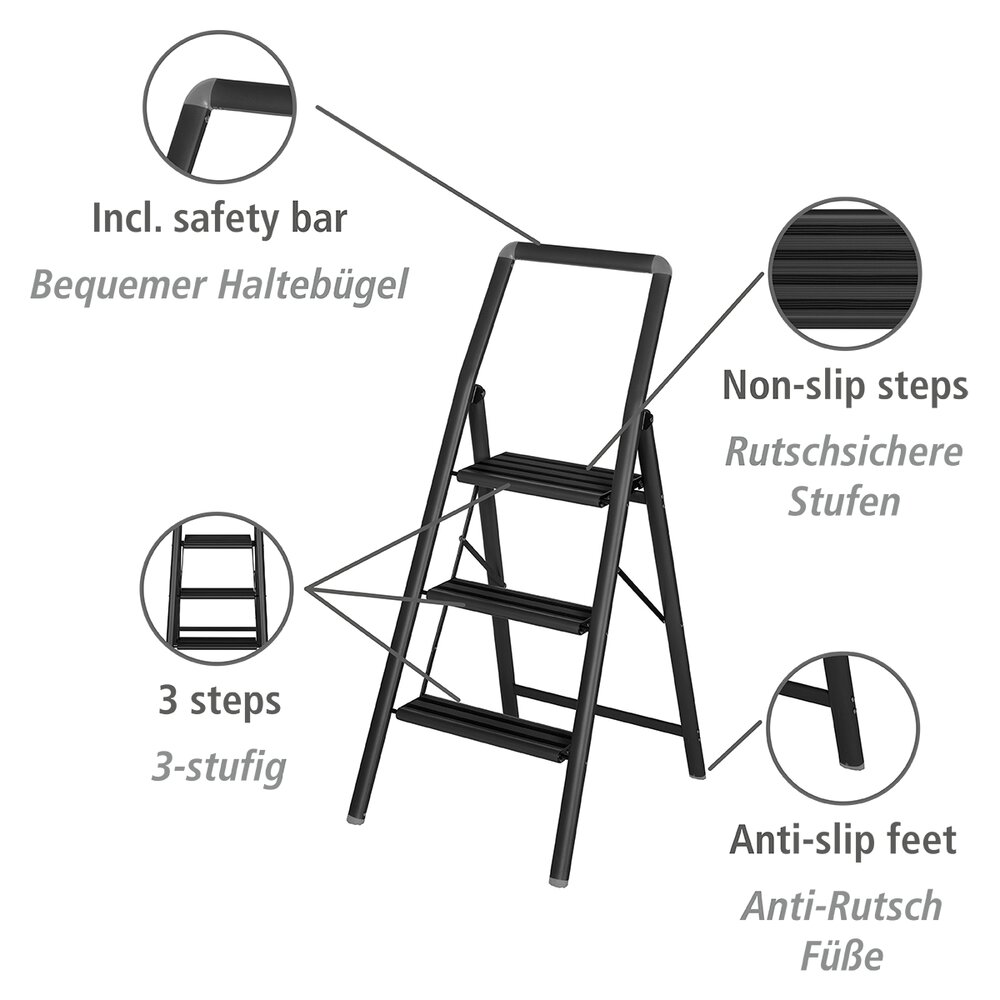 Incl. safety bar

Bequemer Haltebügel

Non-slip steps

Rutschsichere Stufen

3 steps

3-stufig

Anti-slip feet

Anti-Rutsch Füße