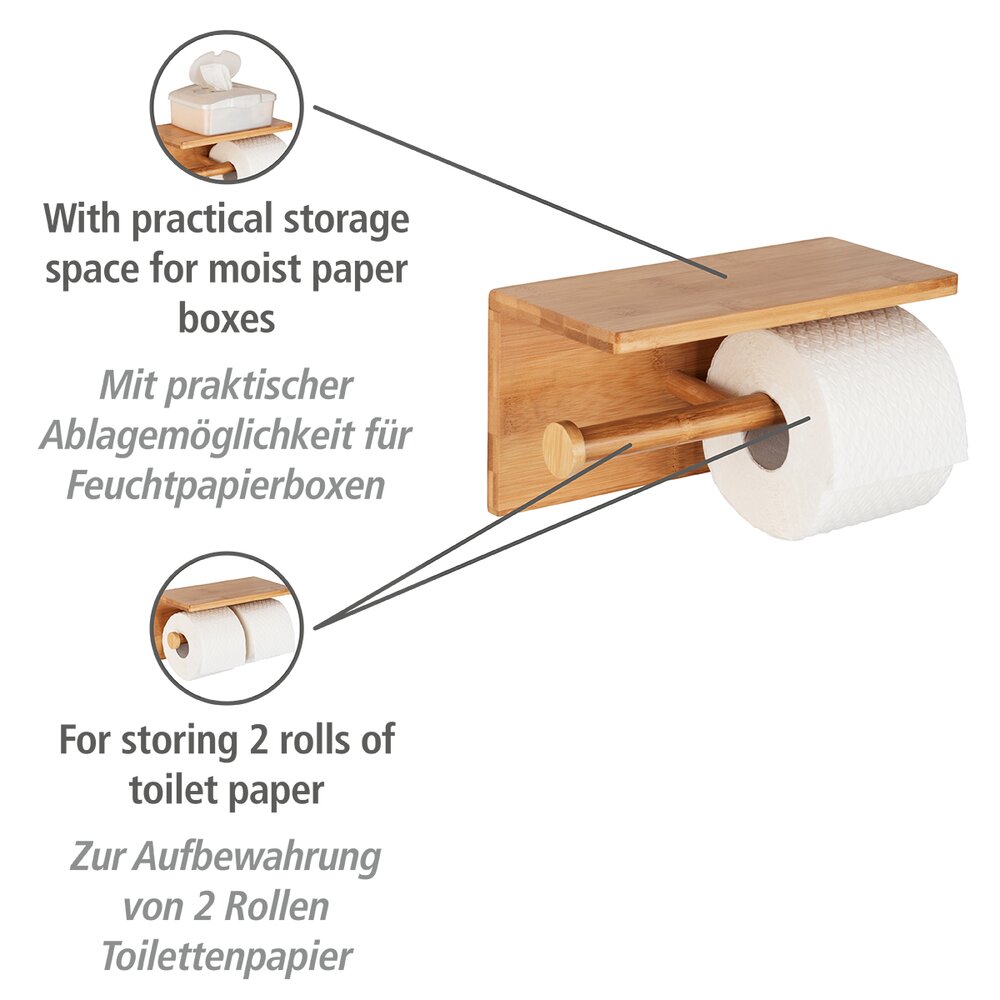 With practical storage space for moist paper boxes

Mit praktischer Ablagemöglichkeit für Feuchtpapierboxen

For storing 2 rolls of toilet paper

Zur Aufbewahrung von 2 Rollen Toilettenpapier