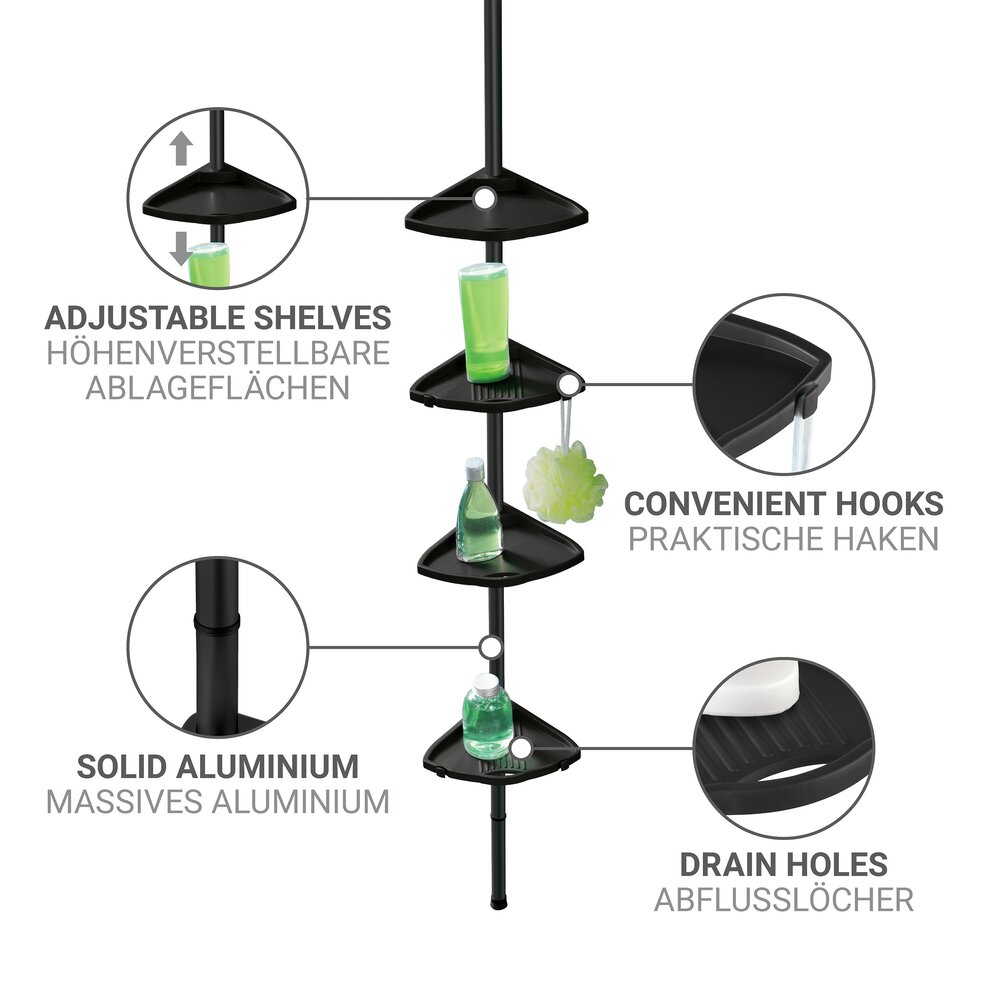 ADJUSTABLE SHELVES
HÖHENVERSTELLBARE ABLAGEFLÄCHEN

CONVENIENT HOOKS
PRAKTISCHE HAKEN

SOLID ALUMINIUM
MASSIVES ALUMINIUM

DRAIN HOLES
ABFLUSSLÖCHER