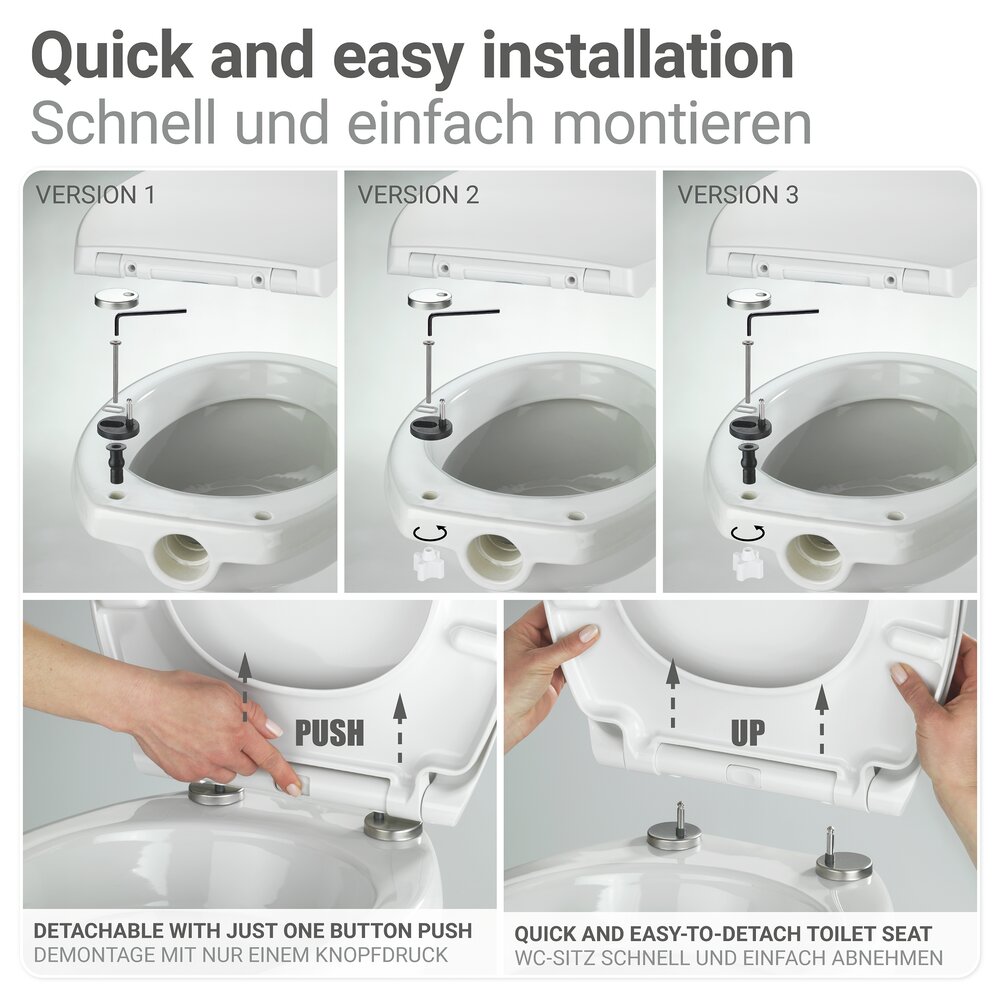 Quick and easy installation
Schnell und einfach montieren

VERSION 1

VERSION 2

VERSION 3

PUSH

UP

DETACHABLE WITH JUST ONE BUTTON PUSH
DEMONTAGE MIT NUR EINEM KNOPFDRUCK

QUICK AND EASY-TO-DETACH TOILET SEAT
WC-SITZ SCHNELL UND EINFACH ABNEHMEN