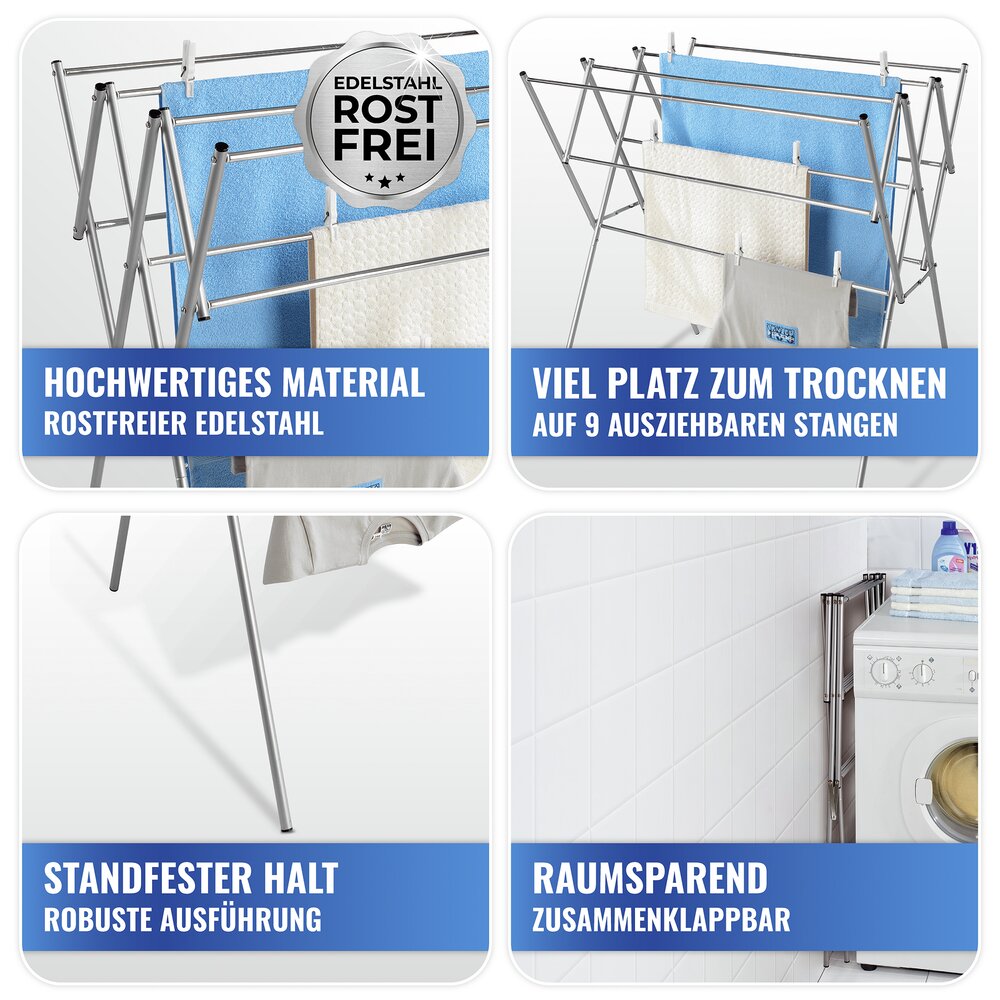 EDELSTAHL
ROST
FREI

HOCHWERTIGES MATERIAL
ROSTFREIER EDELSTAHL

VIEL PLATZ ZUM TROCKNEN
AUF 9 AUSZIEHBAREN STANGEN

STANDFESTER HALT
ROBUSTE AUSFÜHRUNG

RAUMSPAREND
ZUSAMMENKLAPPBAR