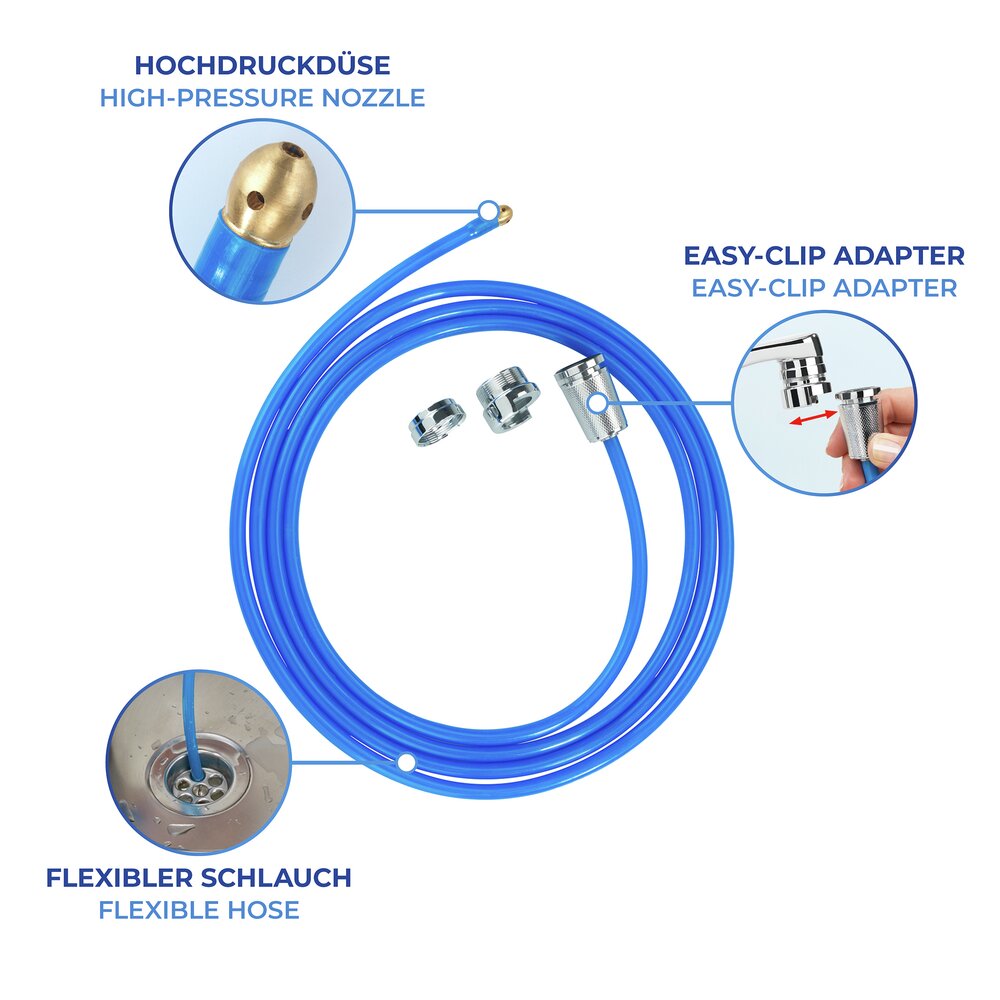 HOCHDRUCKDÜSE
HIGH-PRESSURE NOZZLE

EASY-CLIP ADAPTER
EASY-CLIP ADAPTER

FLEXIBLER SCHLAUCH
FLEXIBLE HOSE