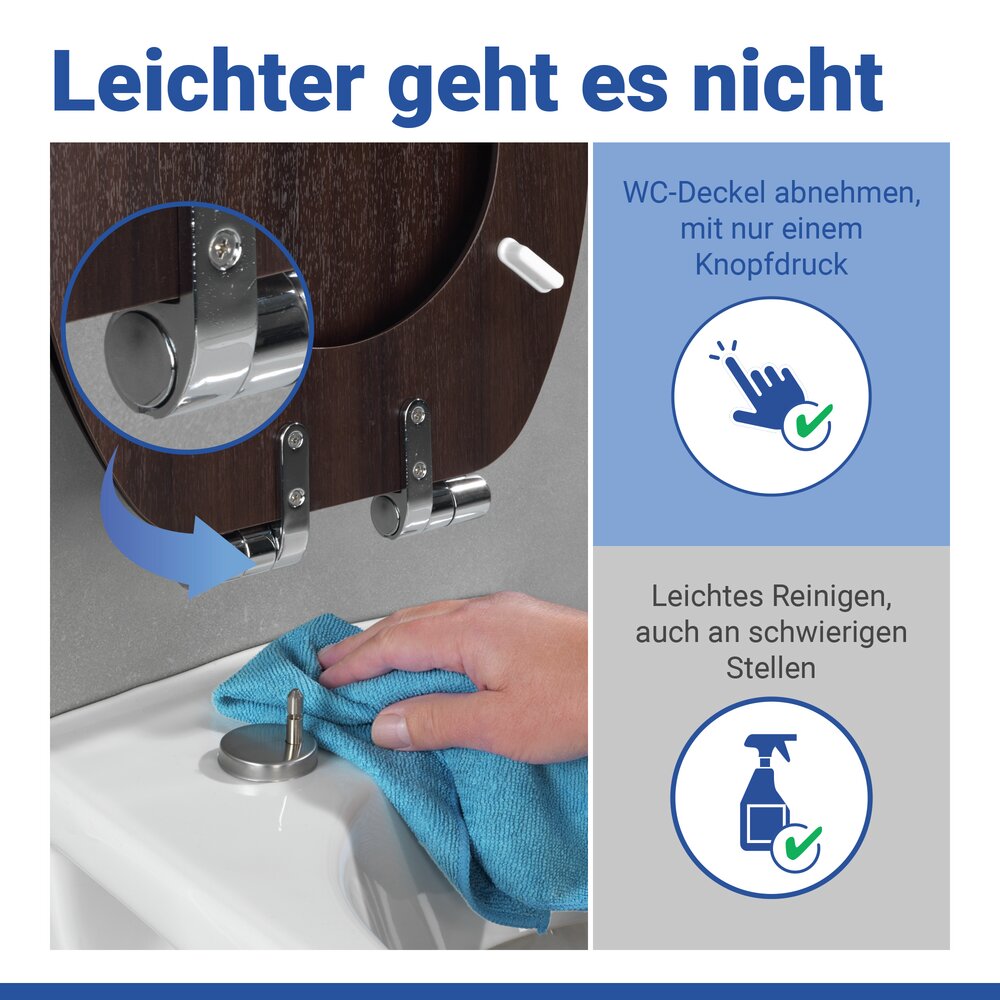 Leichter geht es nicht

WC-Deckel abnehmen, mit nur einem Knopfdruck

Leichtes Reinigen, auch an schwierigen Stellen