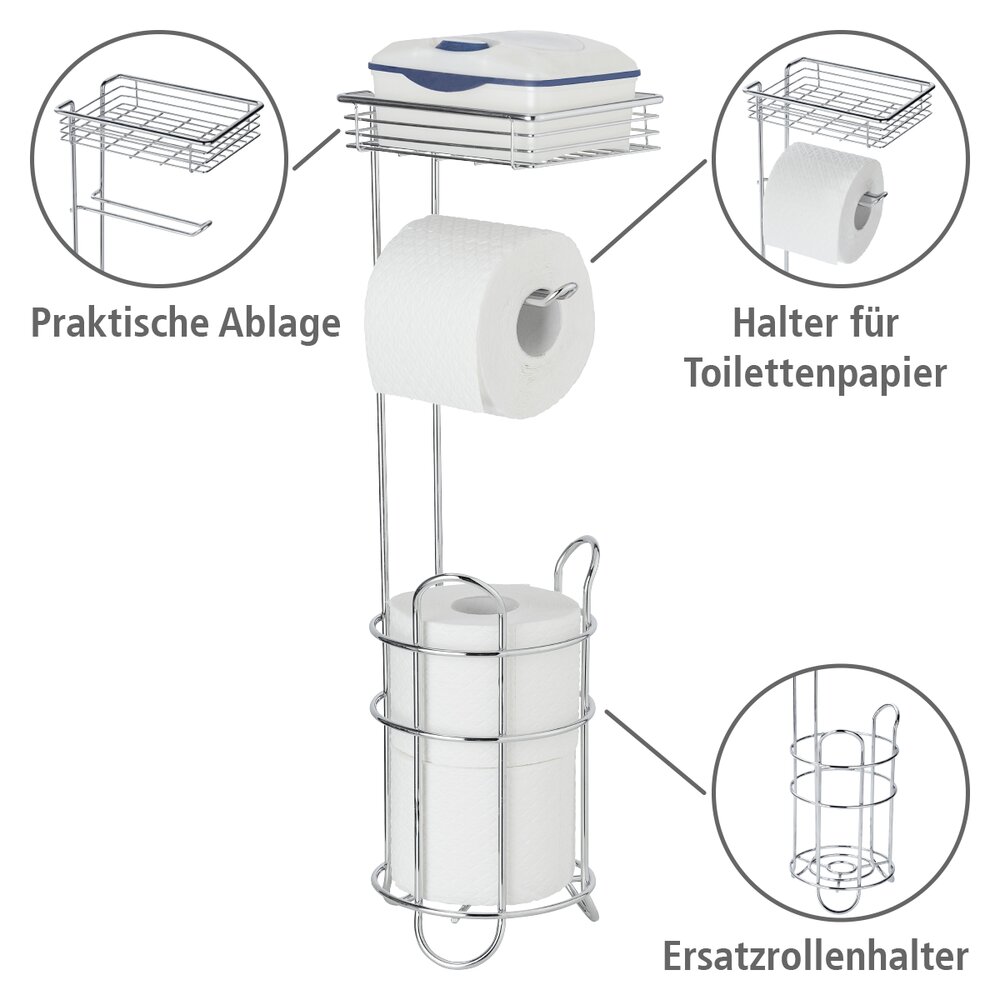 Praktische Ablage

Halter für Toilettenpapier

Ersatzrollenhalter