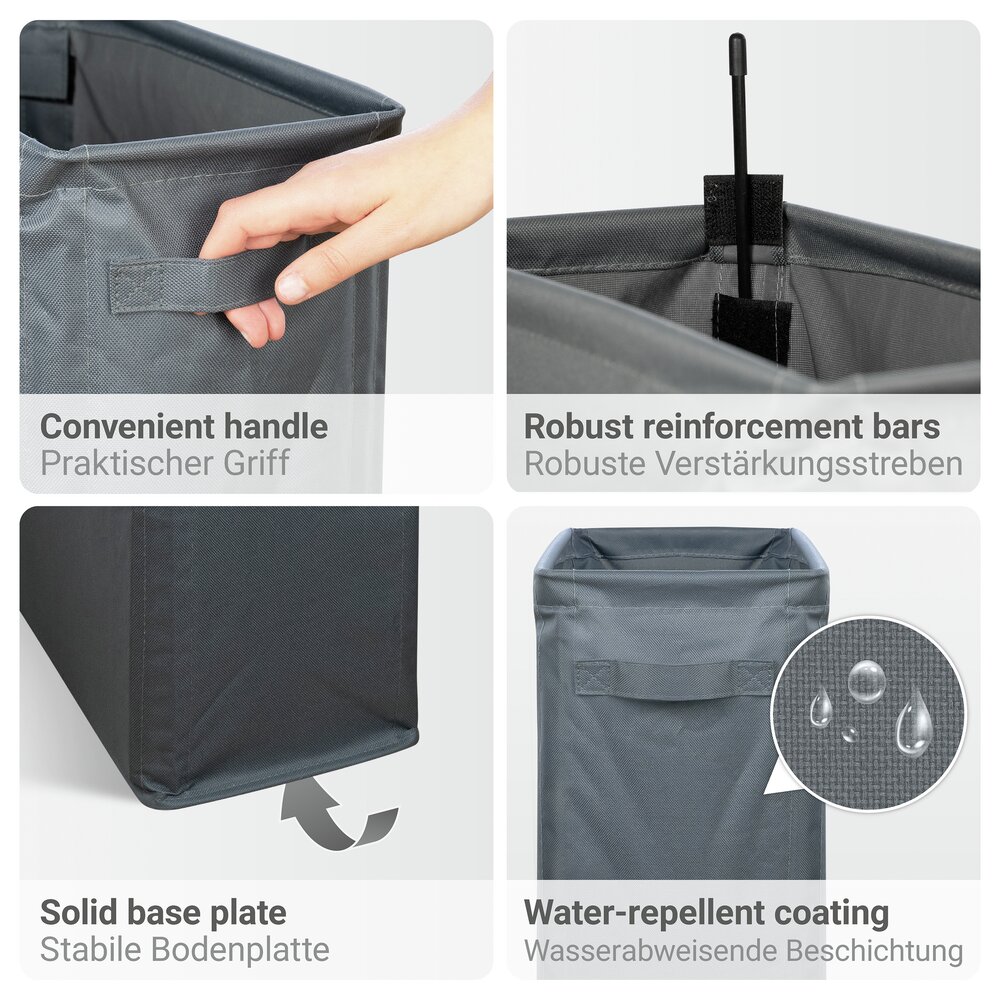 Convenient handle
Praktischer Griff

Robust reinforcement bars
Robuste Verstärkungsstreben

Solid base plate
Stabile Bodenplatte

Water-repellent coating
Wasserabweisende Beschichtung