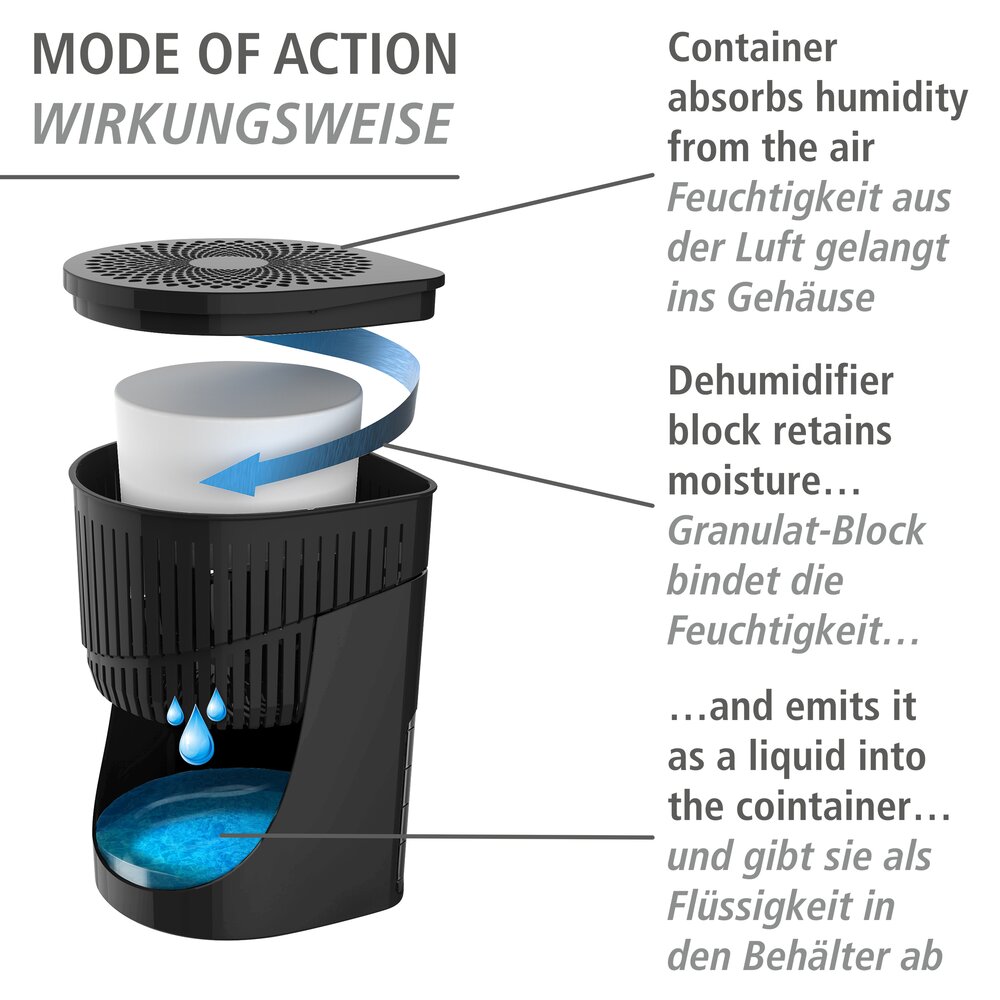 MODE OF ACTION
WIRKUNGSWEISE

Container absorbs humidity from the air
Feuchtigkeit aus der Luft gelangt ins Gehäuse

Dehumidifier block retains moisture…
Granulat-Block bindet die Feuchtigkeit…

…and emits it as a liquid into the cointainer…
und gibt sie als Flüssigkeit in den Behälter ab