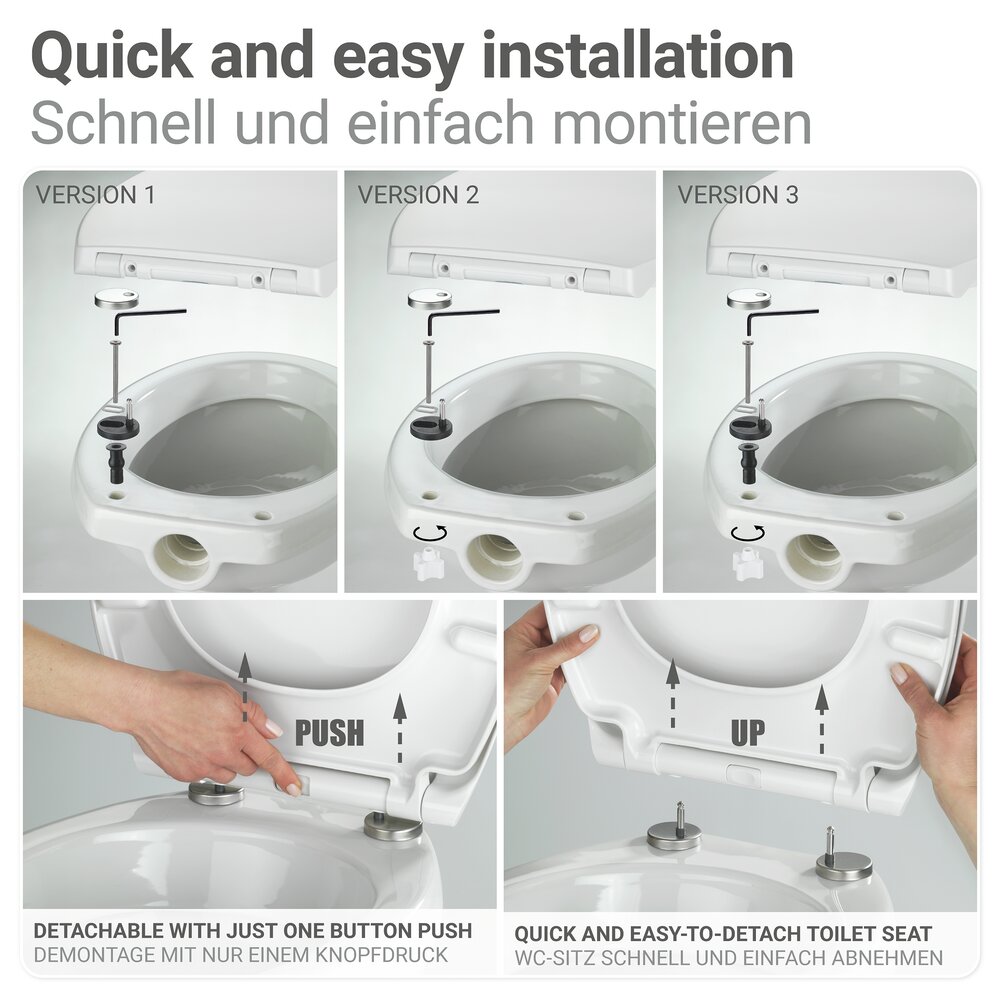 Quick and easy installation
Schnell und einfach montieren

VERSION 1

VERSION 2

VERSION 3

PUSH

UP

DETACHABLE WITH JUST ONE BUTTON PUSH
DEMONTAGE MIT NUR EINEM KNOPFDRUCK

QUICK AND EASY-TO-DETACH TOILET SEAT
WC-SITZ SCHNELL UND EINFACH ABNEHMEN