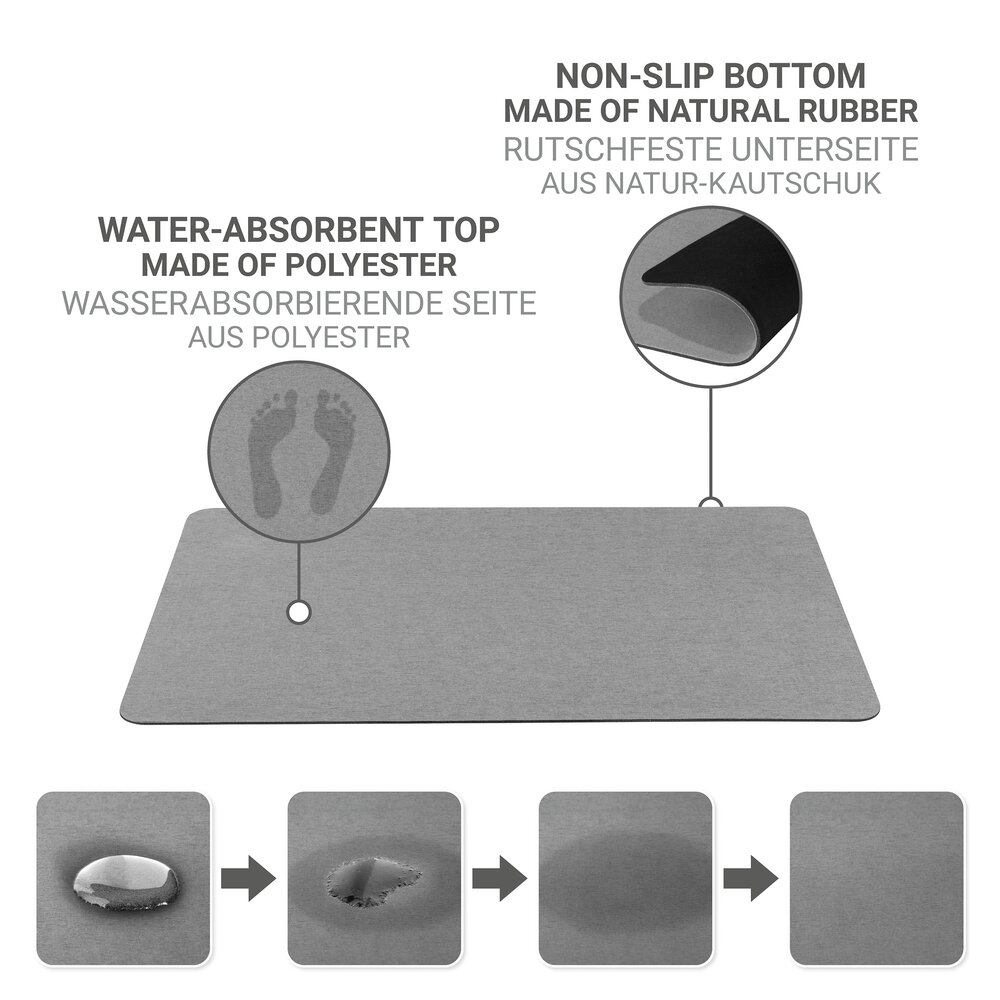 NON-SLIP BOTTOM
MADE OF NATURAL RUBBER
RUTSCHFESTE UNTERSEITE
AUS NATUR-KAUTSCHUK

WATER-ABSORBENT TOP
MADE OF POLYESTER
WASSERABSORBIERENDE SEITE
AUS POLYESTER