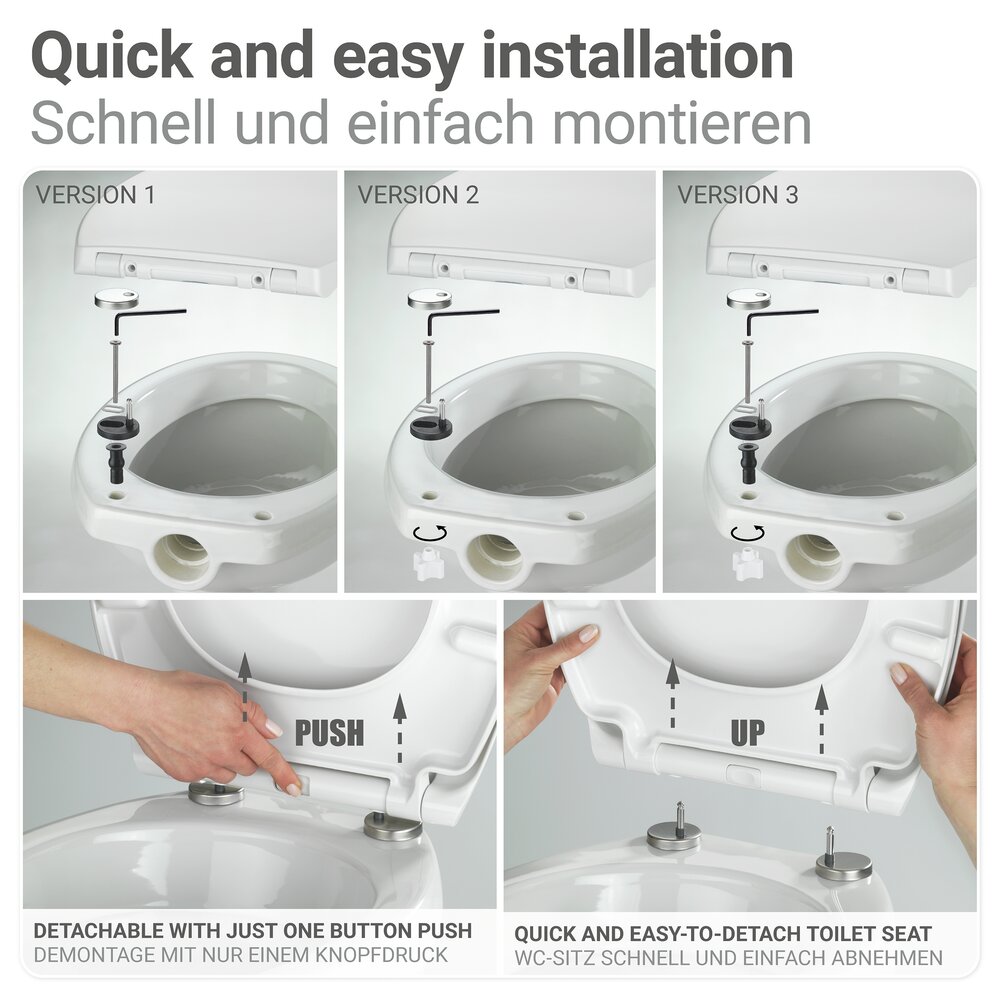 Quick and easy installation
Schnell und einfach montieren

VERSION 1

VERSION 2

VERSION 3

PUSH

UP

DETACHABLE WITH JUST ONE BUTTON PUSH
DEMONTAGE MIT NUR EINEM KNOPFDRUCK

QUICK AND EASY-TO-DETACH TOILET SEAT
WC-SITZ SCHNELL UND EINFACH ABNEHMEN