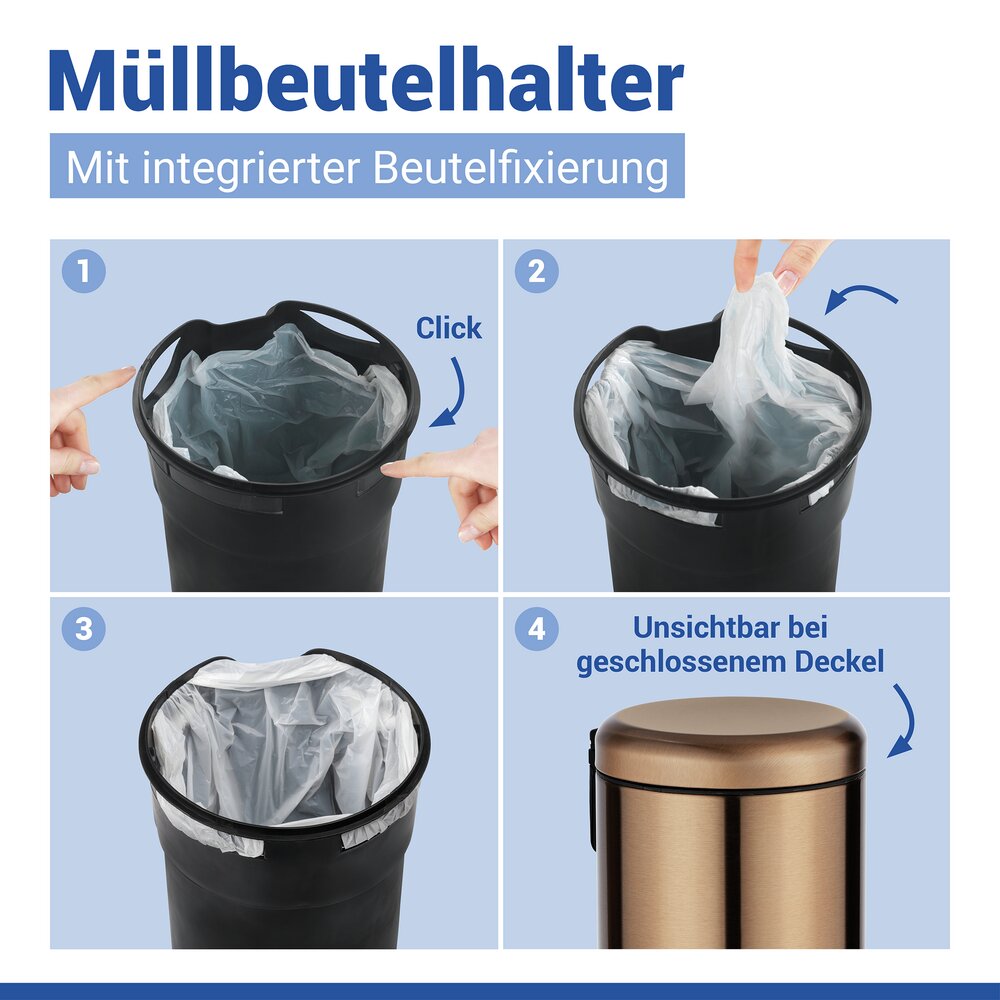 Müllbeutelhalter

Mit integrierter Beutelfixierung

1

Click

2

3

4

Unsichtbar bei geschlossenem Deckel